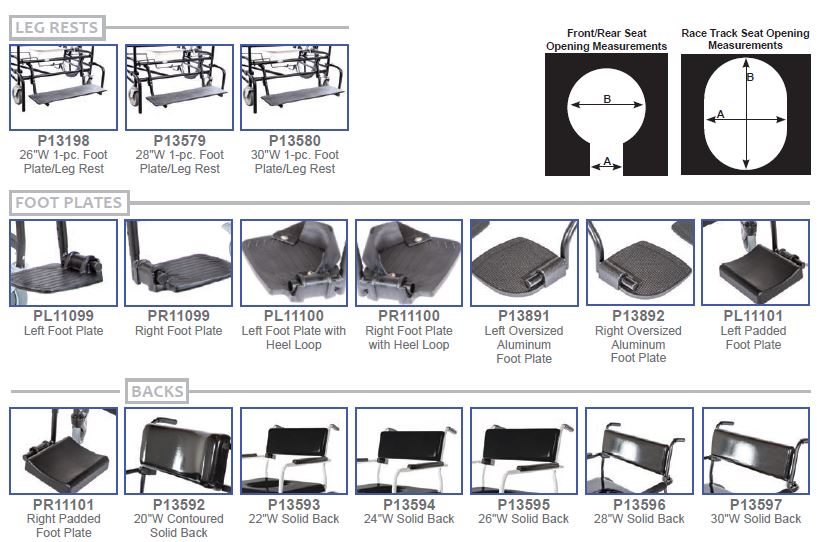 LEG RESTS

P13198
26"W 1-pc. Foot Plate/Leg Rest

P13579
28"W 1-pc. Foot Plate/Leg Rest

P13580
30"W 1-pc. Foot Plate/Leg Rest

Front/Rear Seat Opening Measurements

B

A

Race Track Seat Opening Measurements

B

A

FOOT PLATES

PL11099
Left Foot Plate

PR11099
Right Foot Plate

PL11100
Left Foot Plate with Heel Loop

PR11100
Right Foot Plate with Heel Loop

P13891
Left Oversized Aluminum Foot Plate

P13892
Right Oversized Aluminum Foot Plate

PL11101
Left Padded Foot Plate

BACKS

PR11101
Right Padded Foot Plate

P13592
20"W Contoured Solid Back

P13593
22"W Solid Back

P13594
24"W Solid Back

P13595
26"W Solid Back

P13596
28"W Solid Back

P13597
30"W Solid Back