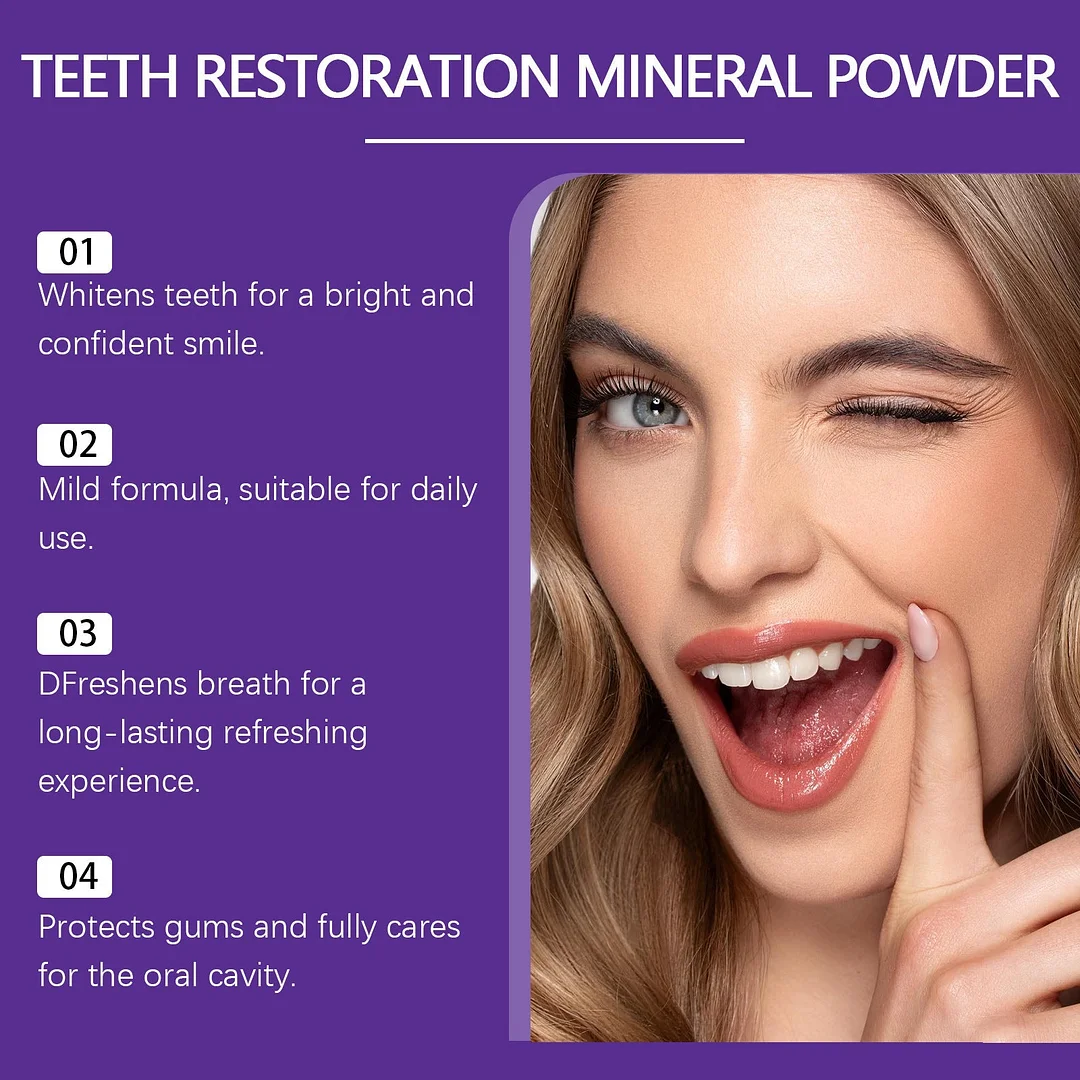 TEETH RESTORATION MINERAL POWDER

01
Whitens teeth for a bright and confident smile.

02
Mild formula, suitable for daily use.

03
DFreshens breath for a long-lasting refreshing experience.

04
Protects gums and fully cares for the oral cavity.