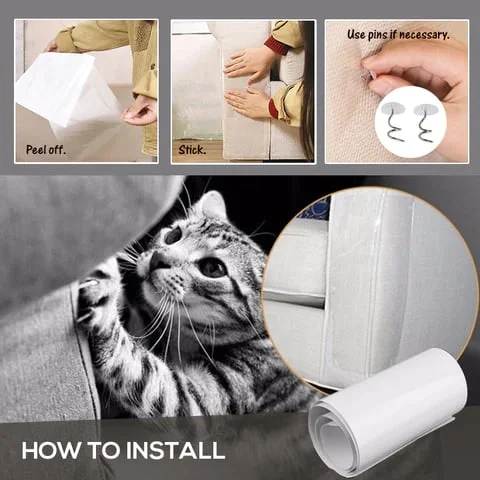 Peel off.

Stick.

Use pins if necessary.

HOW TO INSTALL