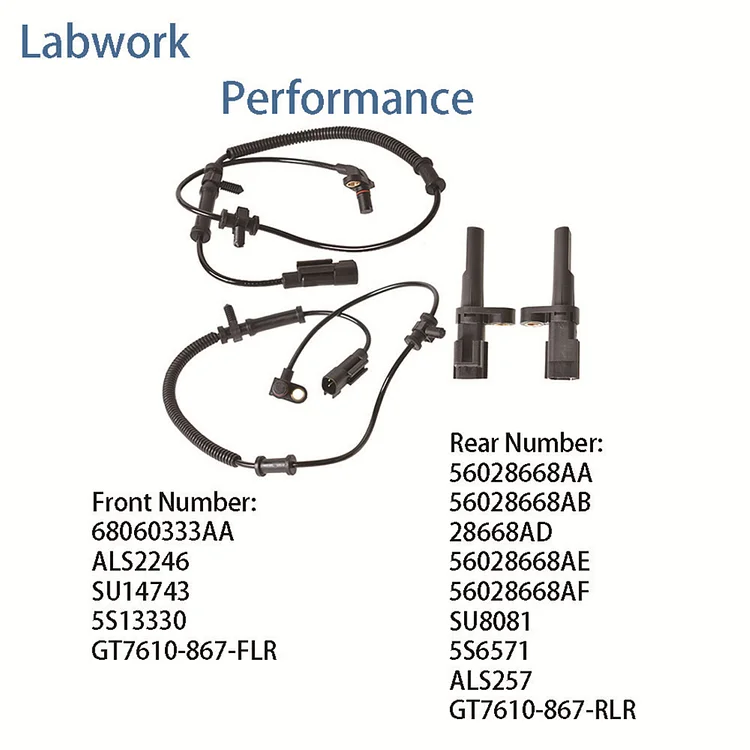 Labwork
Performance

Front Number:
68060333AA
ALS2246
SU14743
5S13330
GT7610-867-FLR

Rear Number:
56028668AA
56028668AB
28668AD
56028668AE
56028668AF
SU8081
5S6571
ALS257
GT7610-867-RLR