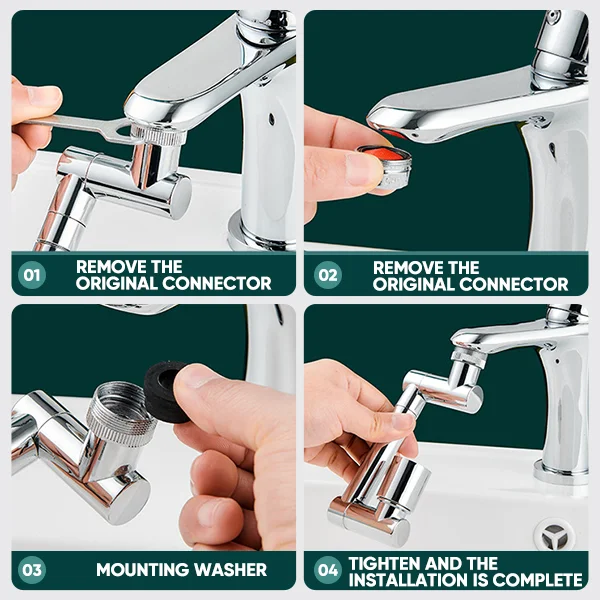 01 REMOVE THE ORIGINAL CONNECTOR

02 REMOVE THE ORIGINAL CONNECTOR

03 MOUNTING WASHER

04 TIGHTEN AND THE INSTALLATION IS COMPLETE