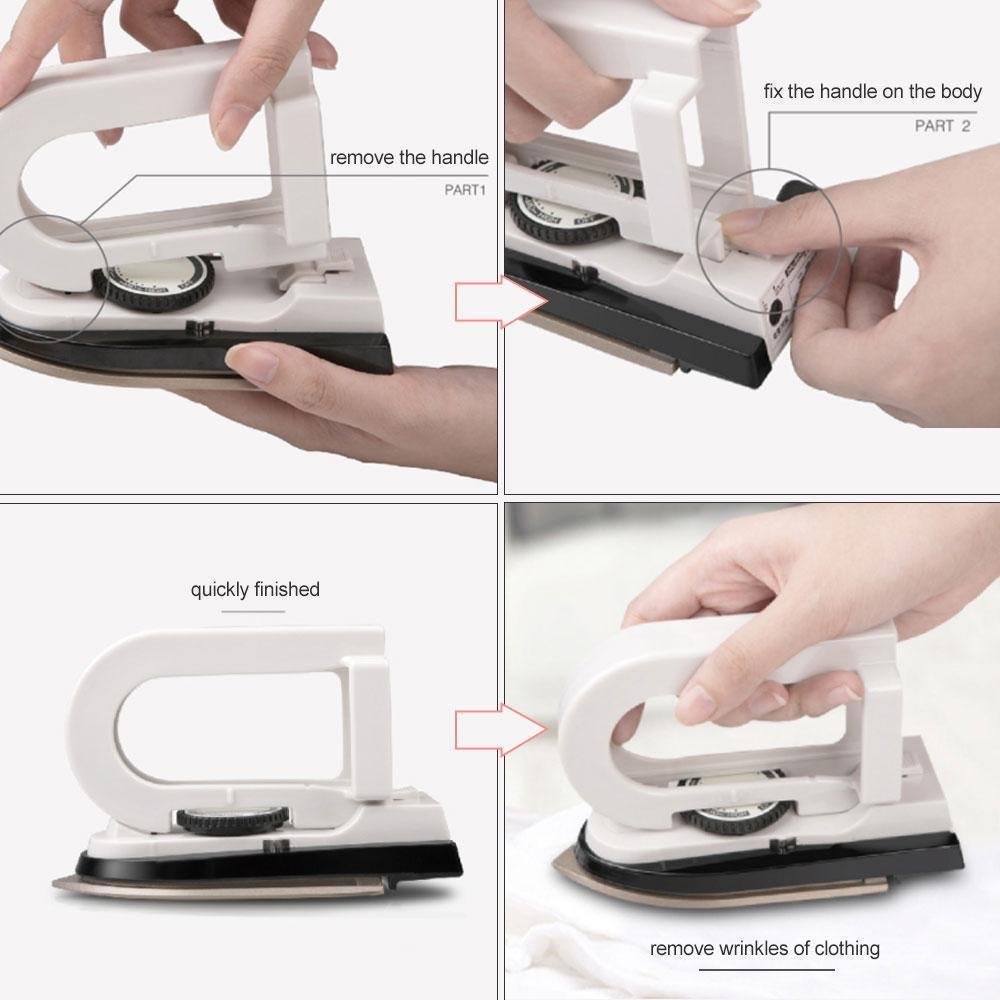 remove the handle
PART1

fix the handle on the body
PART 2

quickly finished

remove wrinkles of clothing