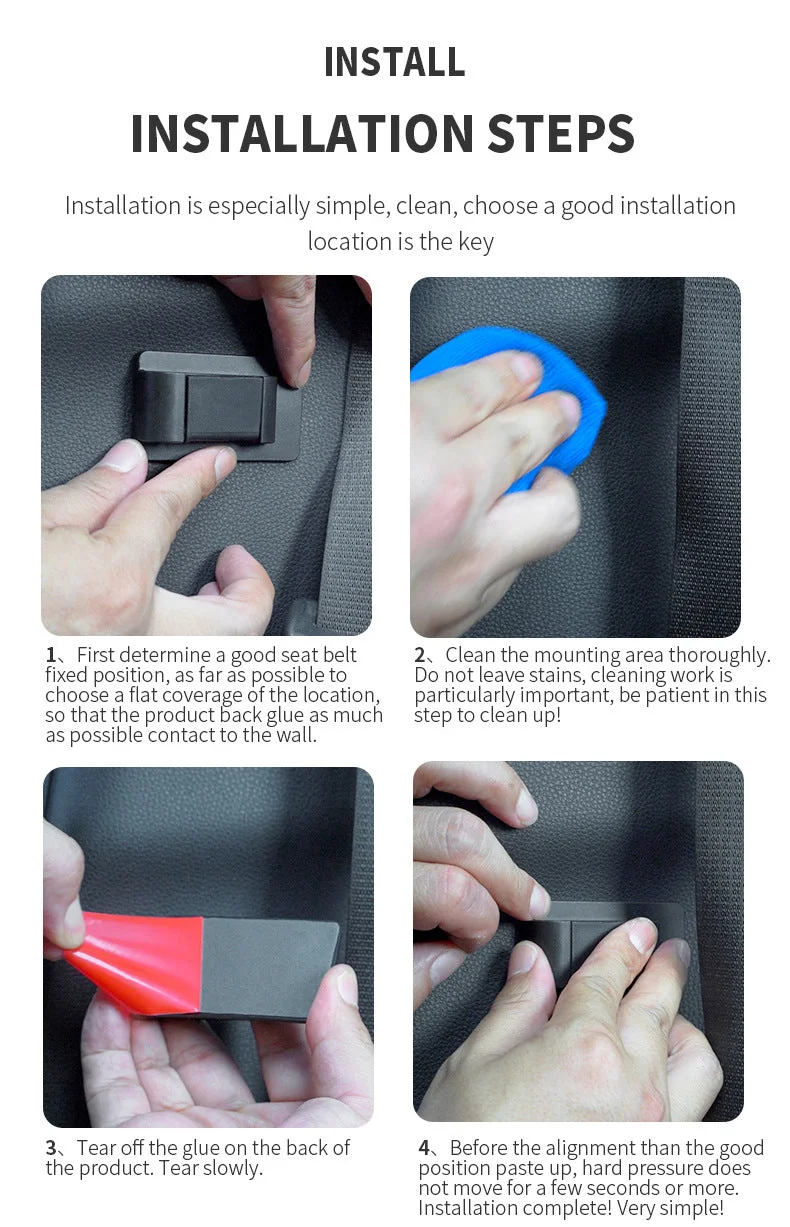 INSTALL

INSTALLATION STEPS

Installation is especially simple, clean, choose a good installation location is the key

1、First determine a good seat belt fixed position, as far as possible to choose a flat coverage of the location, so that the product back glue as much as possible contact to the wall.

2、Clean the mounting area thoroughly. Do not leave stains, cleaning work is particularly important, be patient in this step to clean up!

3、Tear off the glue on the back of the product. Tear slowly.

4、Before the alignment than the good position paste up, hard pressure does not move for a few seconds or more. Installation complete! Very simple!