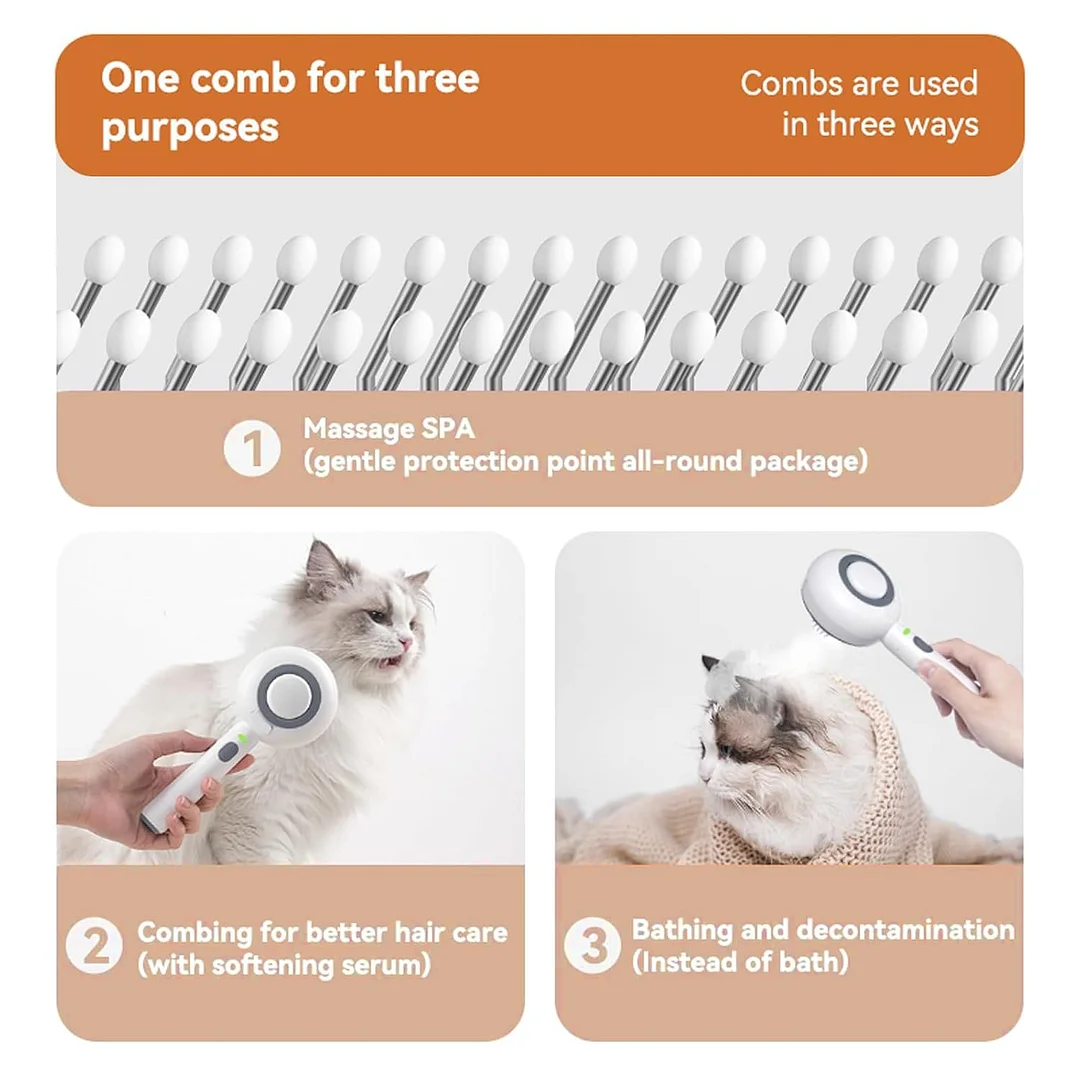 One comb for three purposes

Combs are used in three ways

1 Massage SPA
(gentle protection point all-round package)

2 Combing for better hair care
(with softening serum)

3 Bathing and decontamination
(Instead of bath)