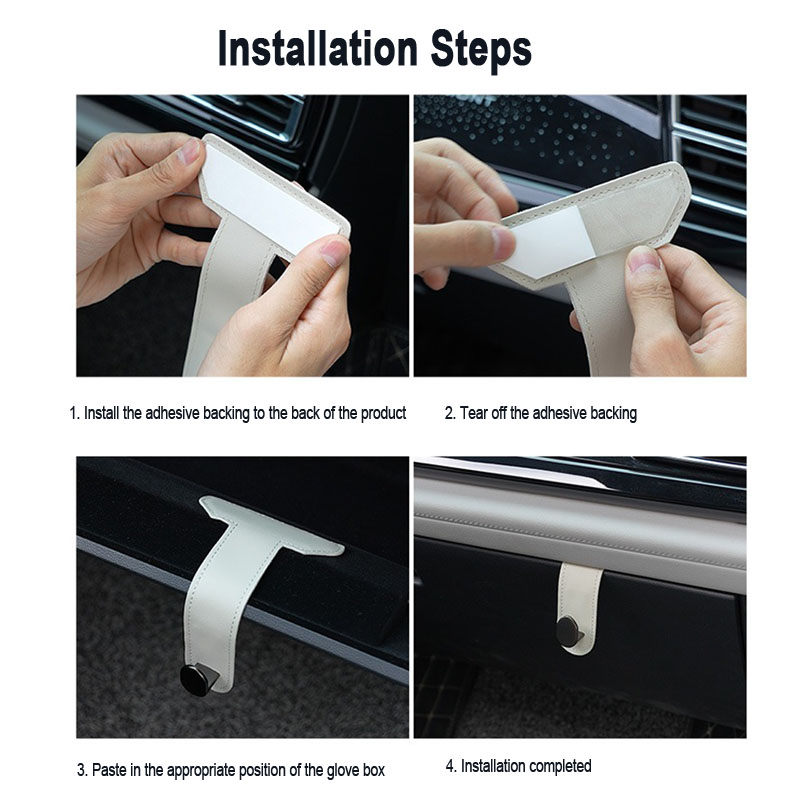 Installation Steps

1. Install the adhesive backing to the back of the product

2. Tear off the adhesive backing

3. Paste in the appropriate position of the glove box

4. Installation completed