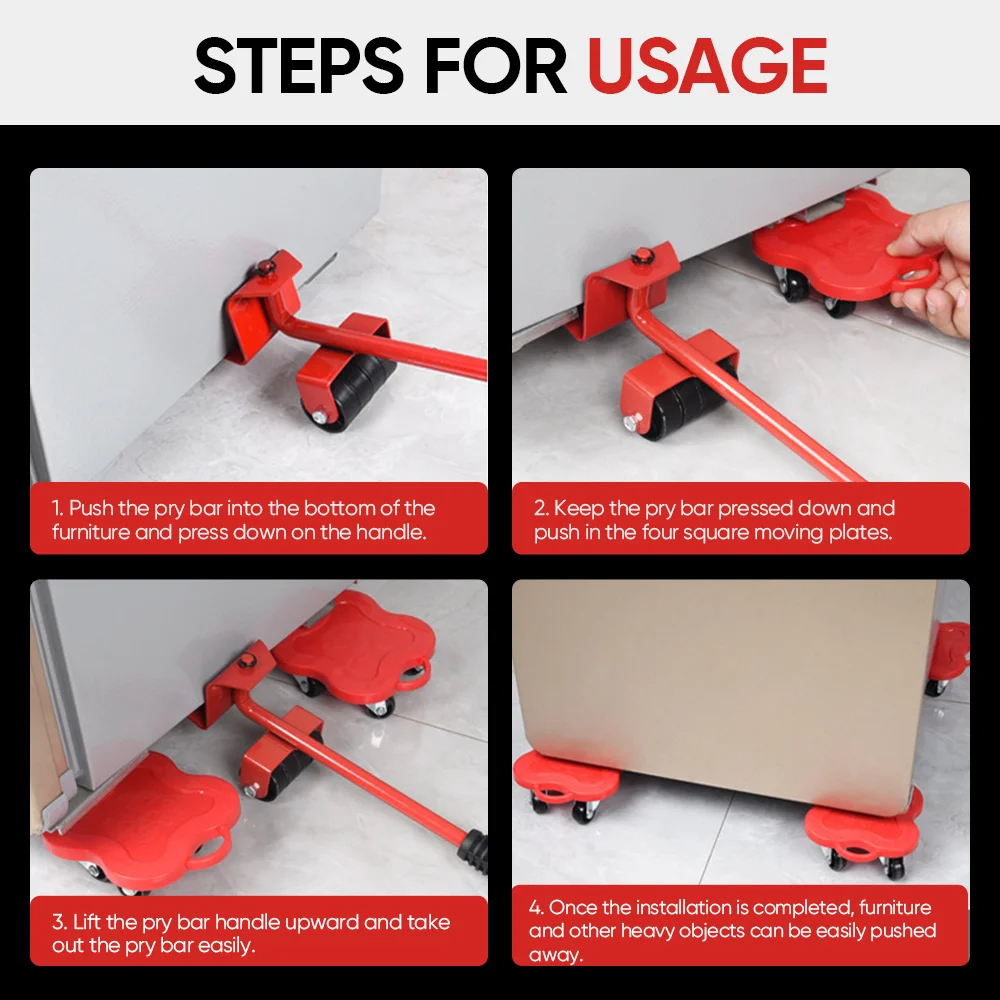 STEPS FOR USAGE

1. Push the pry bar into the bottom of the furniture and press down on the handle.

2. Keep the pry bar pressed down and push in the four square moving plates.

3. Lift the pry bar handle upward and take out the pry bar easily.

4. Once the installation is completed, furniture and other heavy objects can be easily pushed away.