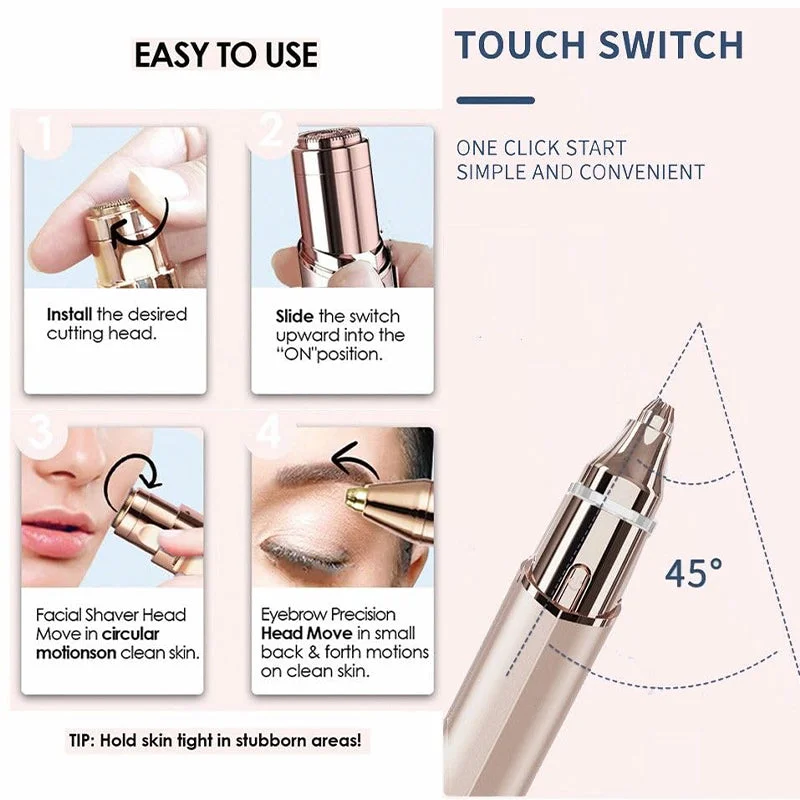 EASY TO USE

1

Install the desired cutting head.

2

Slide the switch upward into the "ON"position.

3

Facial Shaver Head Move in circular motionson clean skin.

4

Eyebrow Precision Head Move in small back & forth motions on clean skin.

TIP: Hold skin tight in stubborn areas!

TOUCH SWITCH

ONE CLICK START
SIMPLE AND CONVENIENT

45°