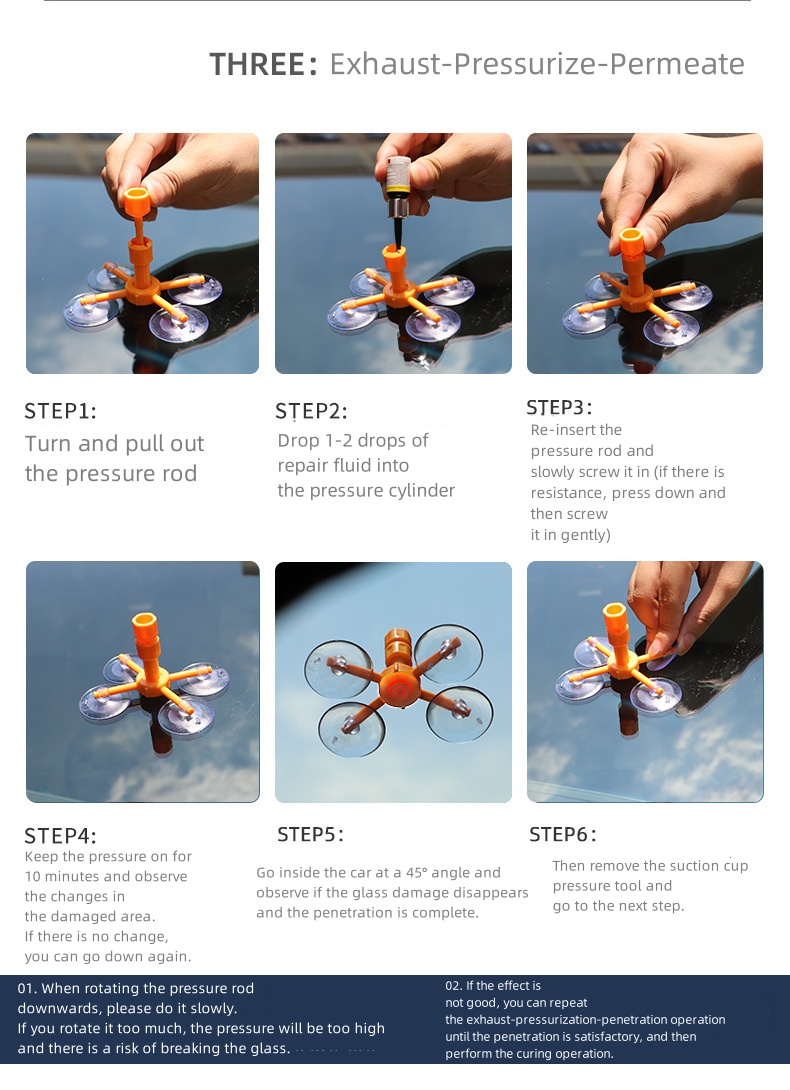 THREE: Exhaust-Pressurize-Permeate

STEP1:
Turn and pull out the pressure rod

STEP2:
Drop 1-2 drops of repair fluid into the pressure cylinder

STEP3:
Re-insert the pressure rod and slowly screw it in (if there is resistance, press down and then screw it in gently)

STEP4:
Keep the pressure on for 10 minutes and observe the changes in the damaged area.
If there is no change, you can go down again.

STEP5:
Go inside the car at a 45° angle and observe if the glass damage disappears and the penetration is complete.

STEP6:
Then remove the suction cup pressure tool and go to the next step.

01. When rotating the pressure rod downwards, please do it slowly.
If you rotate it too much, the pressure will be too high and there is a risk of breaking the glass.

02. If the effect is not good, you can repeat the exhaust-pressurization-penetration operation until the penetration is satisfactory, and then perform the curing operation.