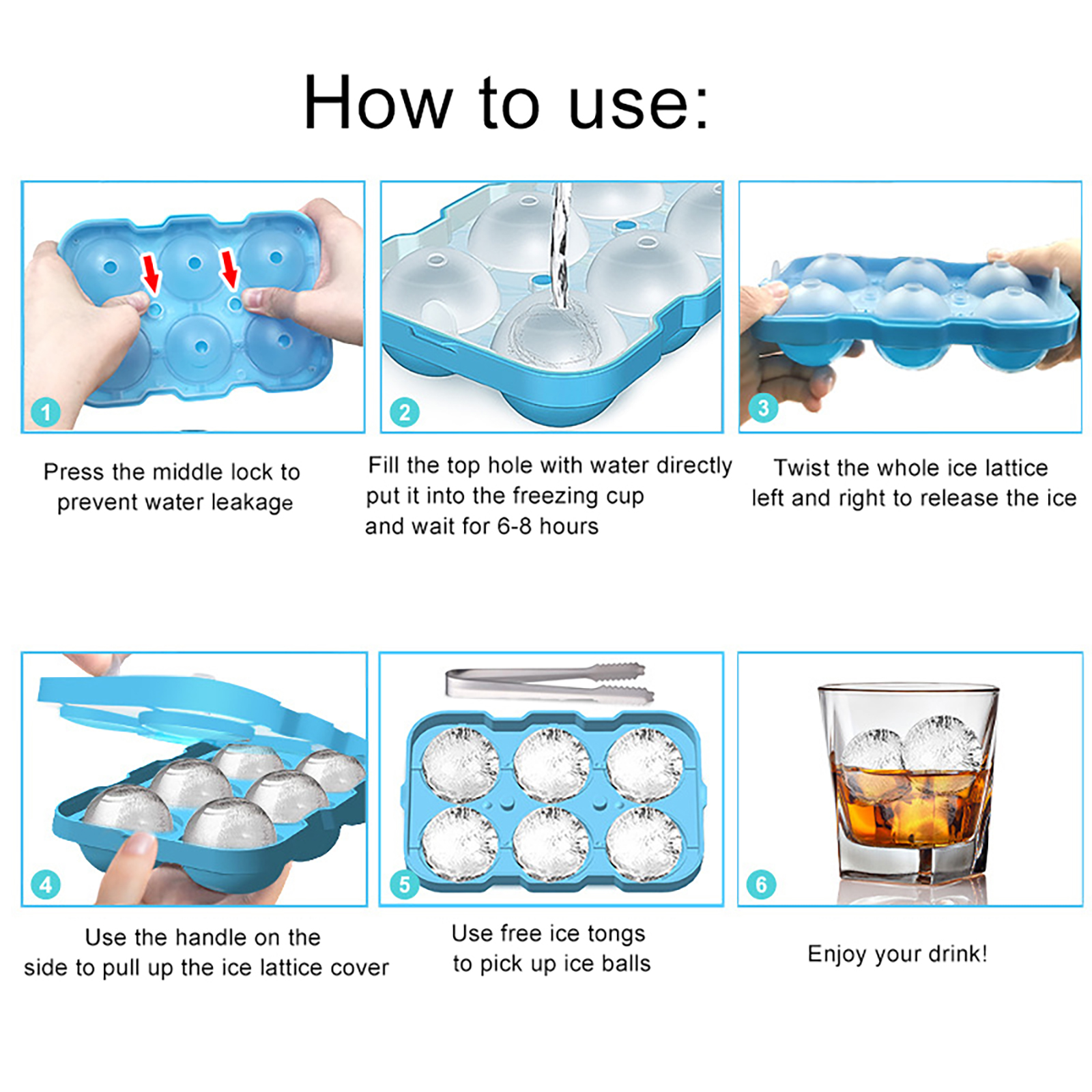 How to use:

1

Press the middle lock to prevent water leakage

2

Fill the top hole with water directly put it into the freezing cup and wait for 6-8 hours

3

Twist the whole ice lattice left and right to release the ice

4

Use the handle on the side to pull up the ice lattice cover

5

Use free ice tongs to pick up ice balls

6

Enjoy your drink!