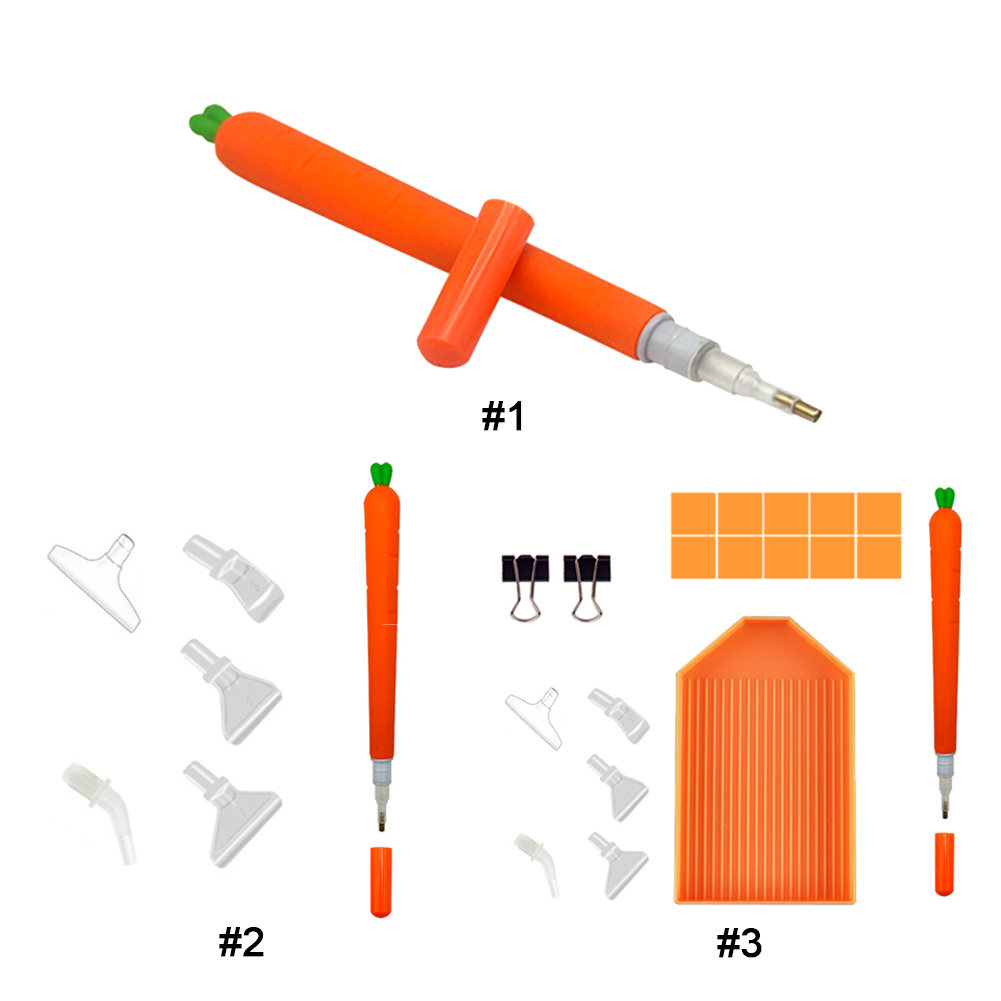 #1

#2

#3