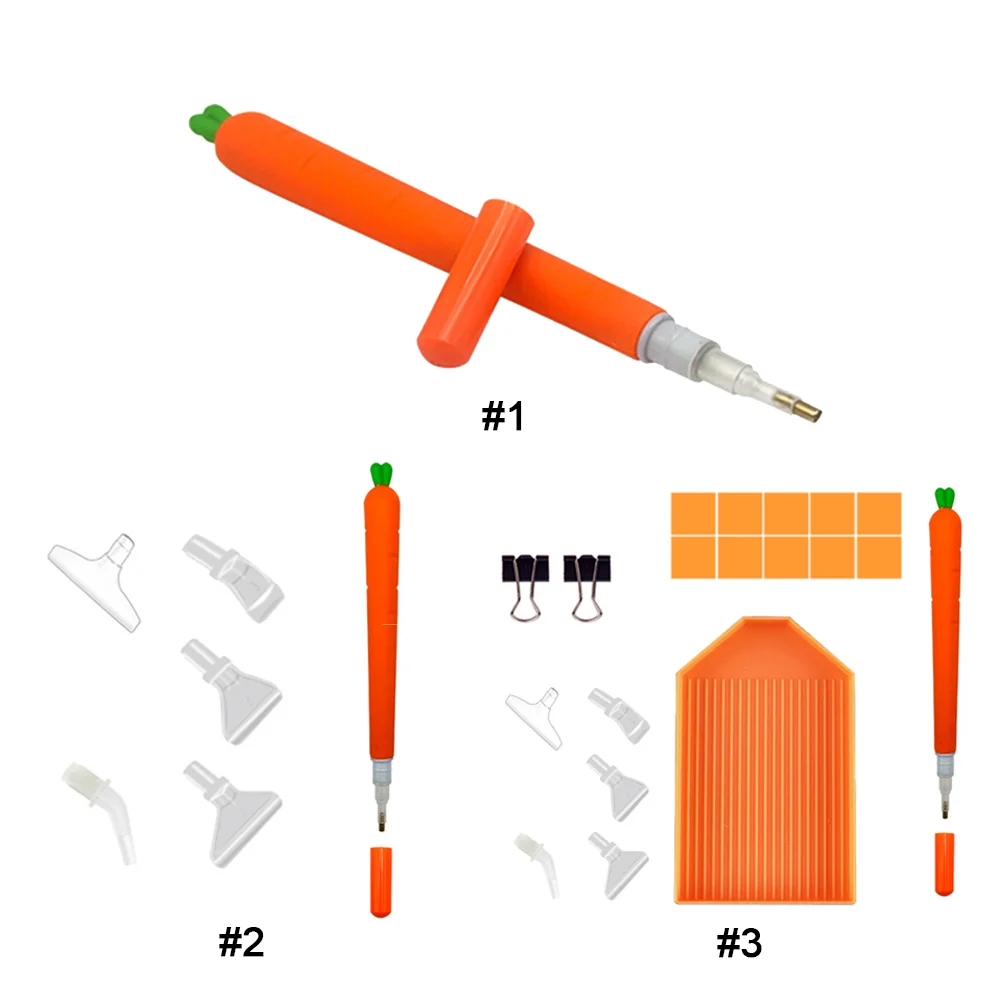 #1

#2

#3