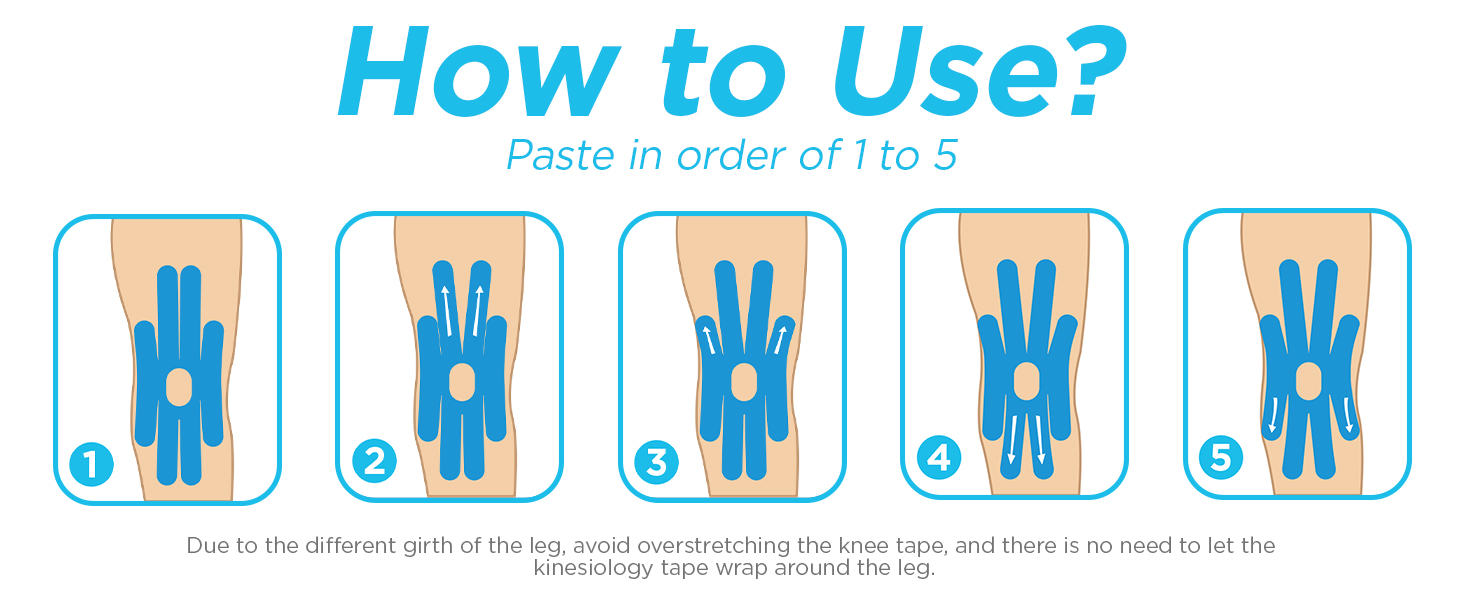 How to Use?

Paste in order of 1 to 5

1

2

3

4

5

Due to the different girth of the leg, avoid overstretching the knee tape, and there is no need to let the kinesiology tape wrap around the leg.