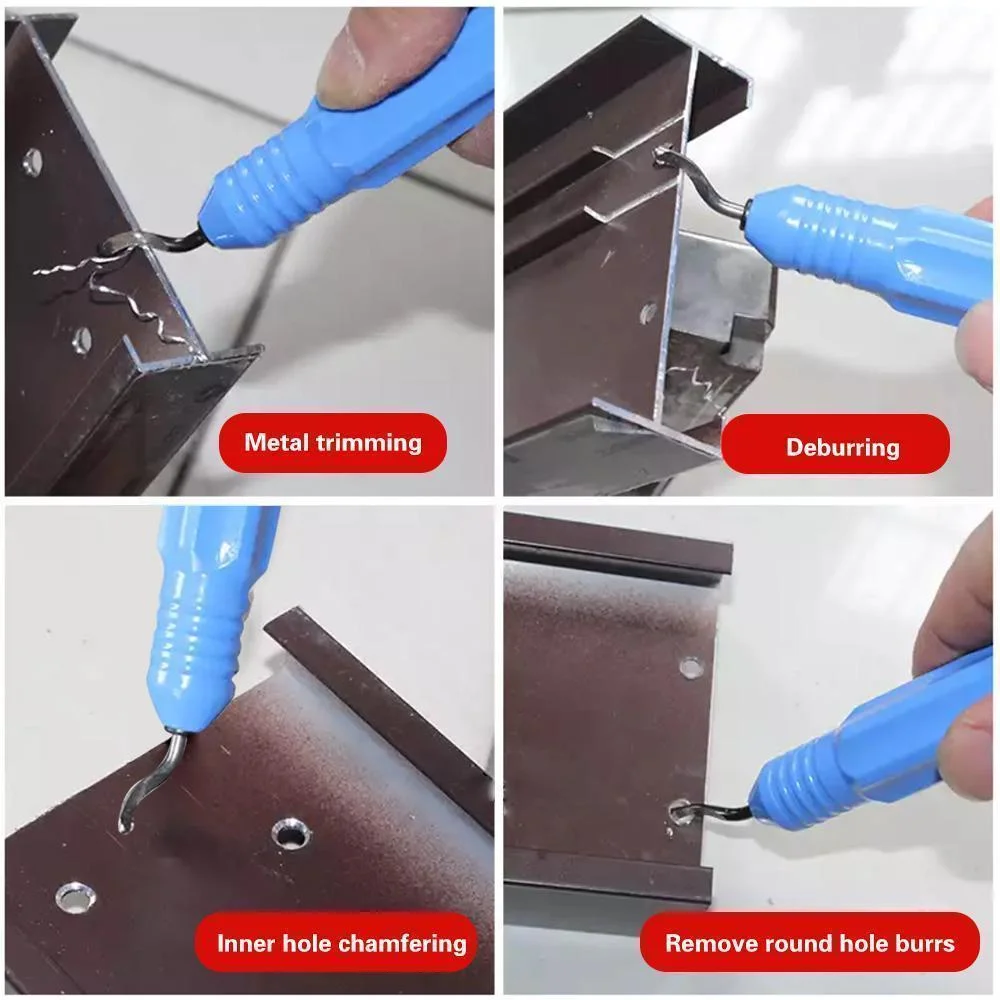 Metal trimming

Deburring

Inner hole chamfering

Remove round hole burrs