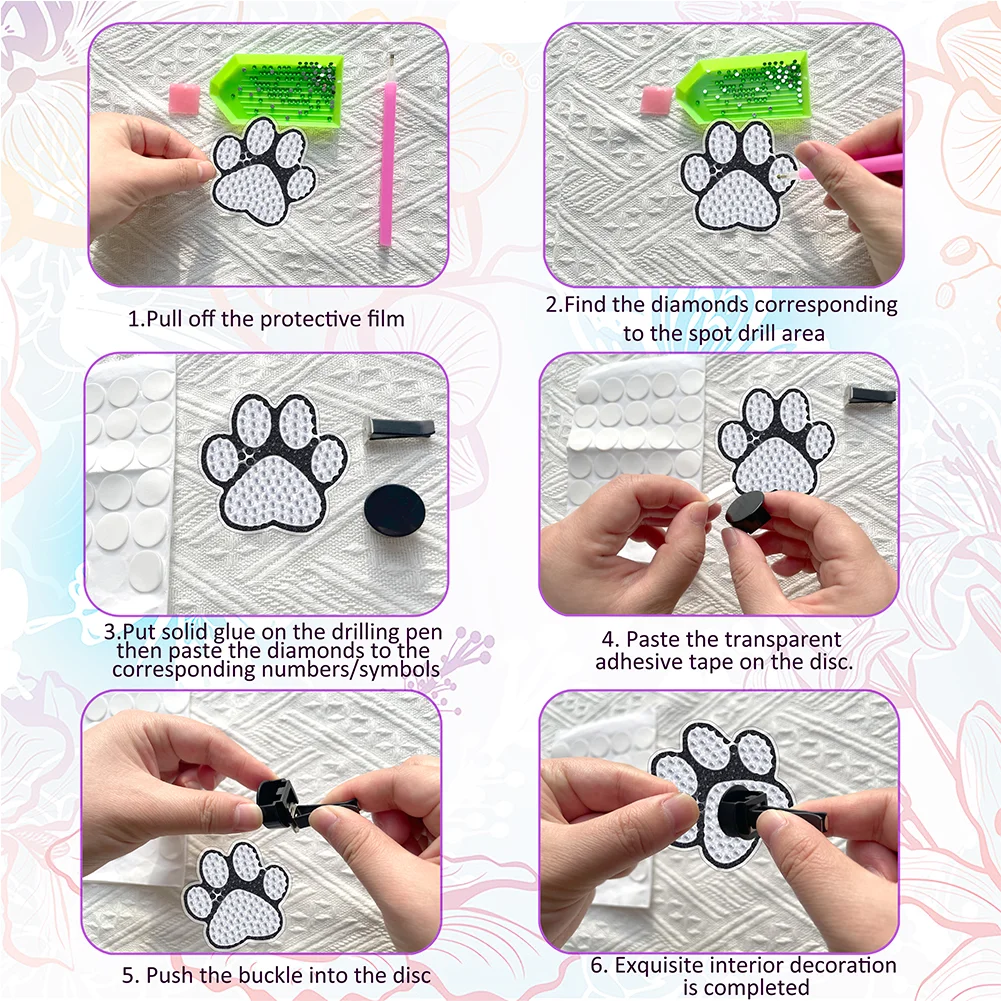 1.Pull off the protective film

2.Find the diamonds corresponding to the spot drill area

3.Put solid glue on the drilling pen then paste the diamonds to the corresponding numbers/symbols

4. Paste the transparent adhesive tape on the disc.

5. Push the buckle into the disc

6. Exquisite interior decoration is completed