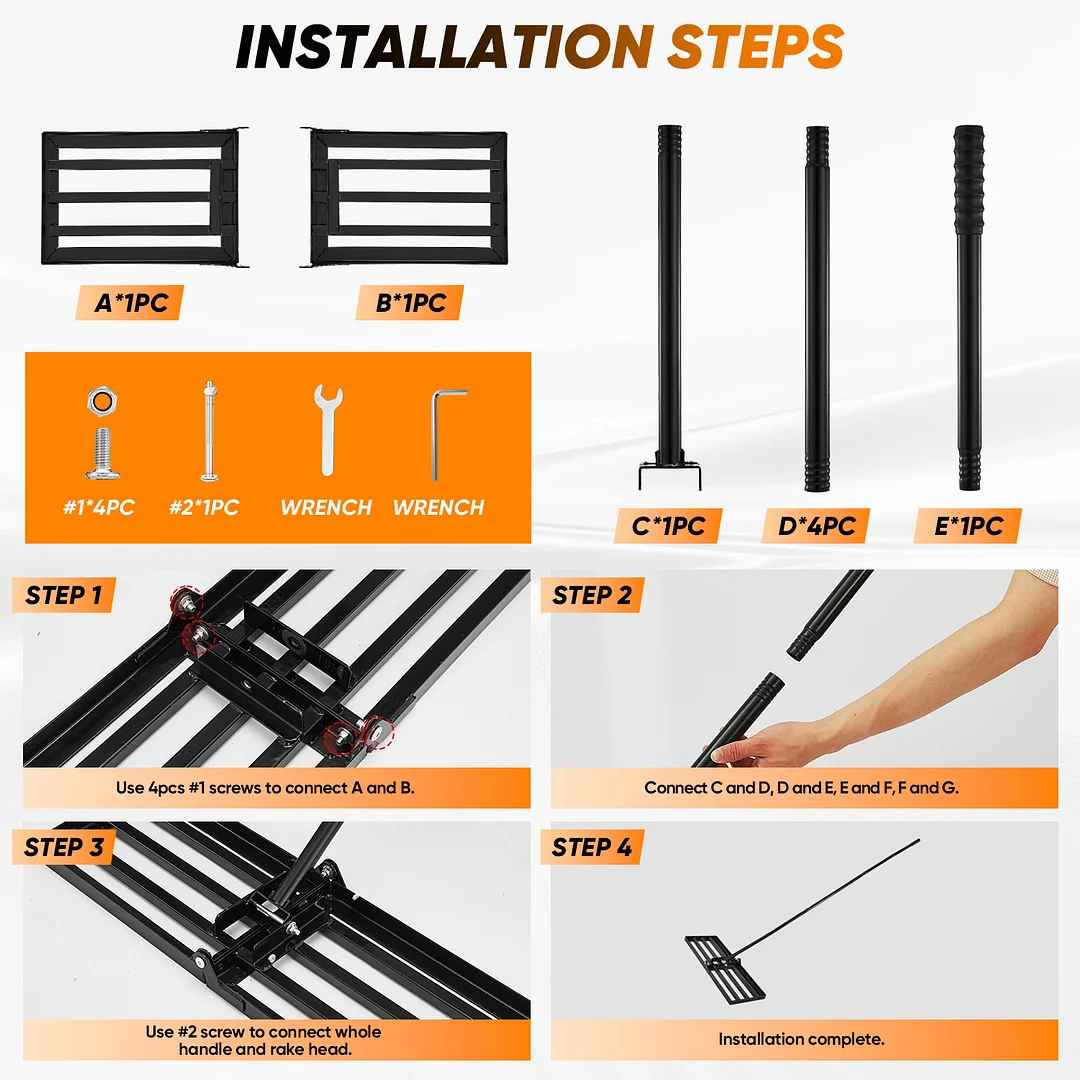 INSTALLATION STEPS

A*1PC

B*1PC

#1*4PC

#2*1PC

WRENCH

WRENCH

C*1PC

D*4PC

E*1PC

STEP 1

Use 4pcs #1 screws to connect A and B.

STEP 2

Connect C and D, D and E, E and F, F and G.

STEP 3

Use #2 screw to connect whole handle and rake head.

STEP 4

Installation complete.