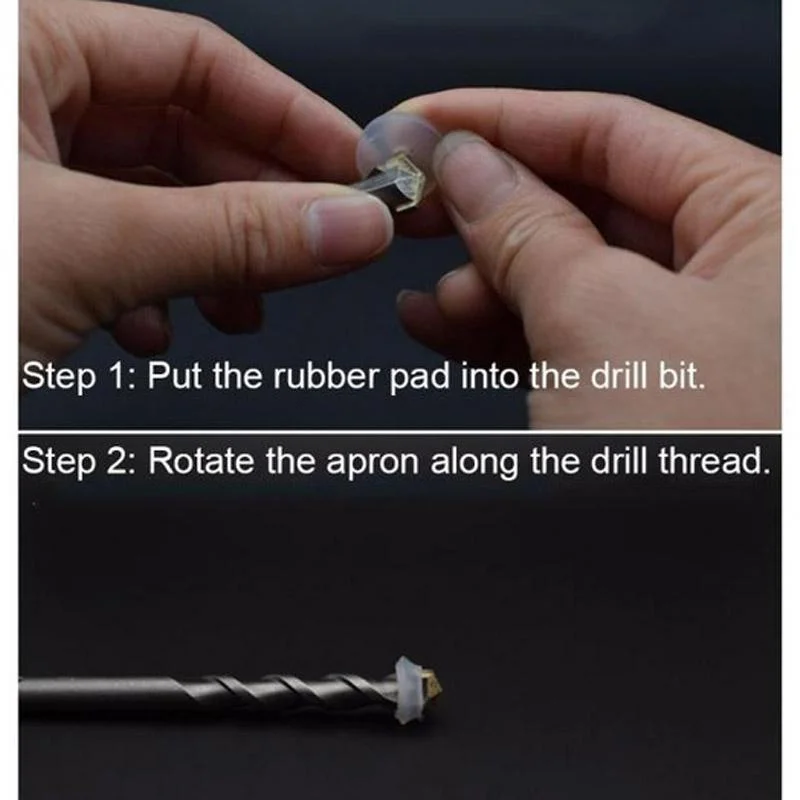 Step 1: Put the rubber pad into the drill bit.

Step 2: Rotate the apron along the drill thread.