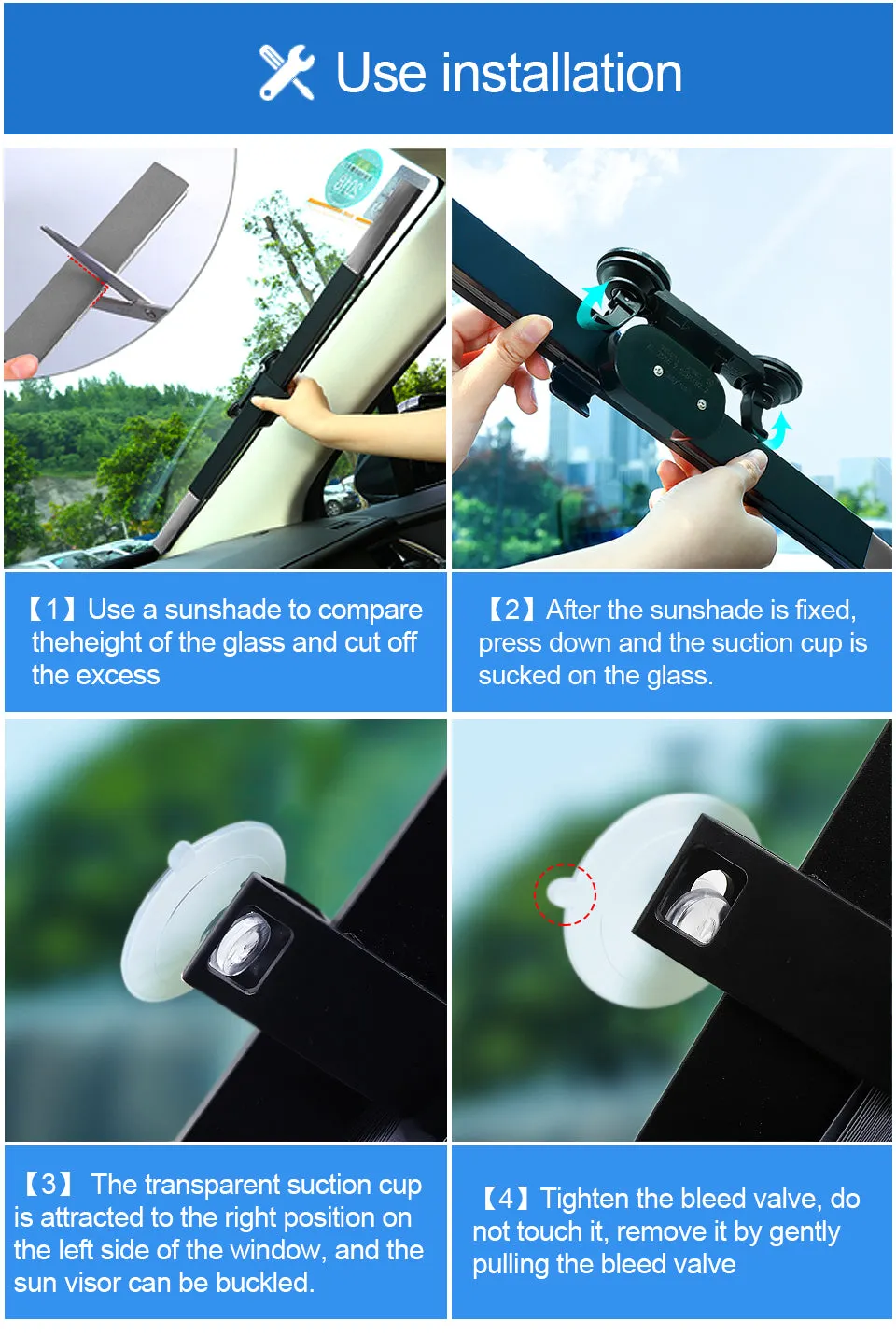 Use installation

【1】Use a sunshade to compare theheight of the glass and cut off the excess

【2】After the sunshade is fixed, press down and the suction cup is sucked on the glass.

【3】 The transparent suction cup is attracted to the right position on the left side of the window, and the sun visor can be buckled.

【4】Tighten the bleed valve, do not touch it, remove it by gently pulling the bleed valve