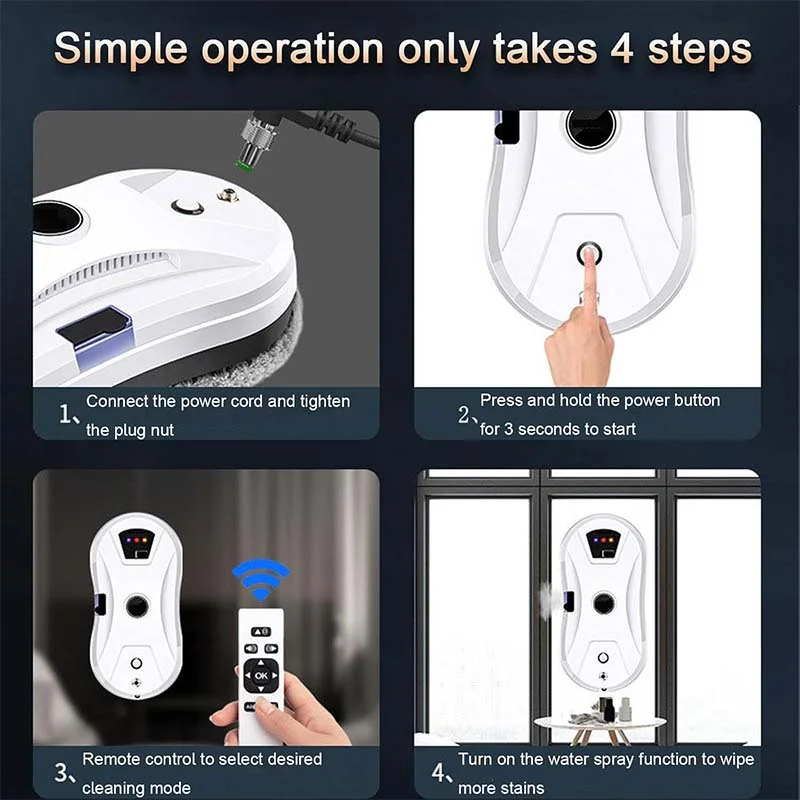 Simple operation only takes 4 steps

1、Connect the power cord and tighten the plug nut

2、Press and hold the power button for 3 seconds to start

OK

3、Remote control to select desired cleaning mode

4、Turn on the water spray function to wipe more stains