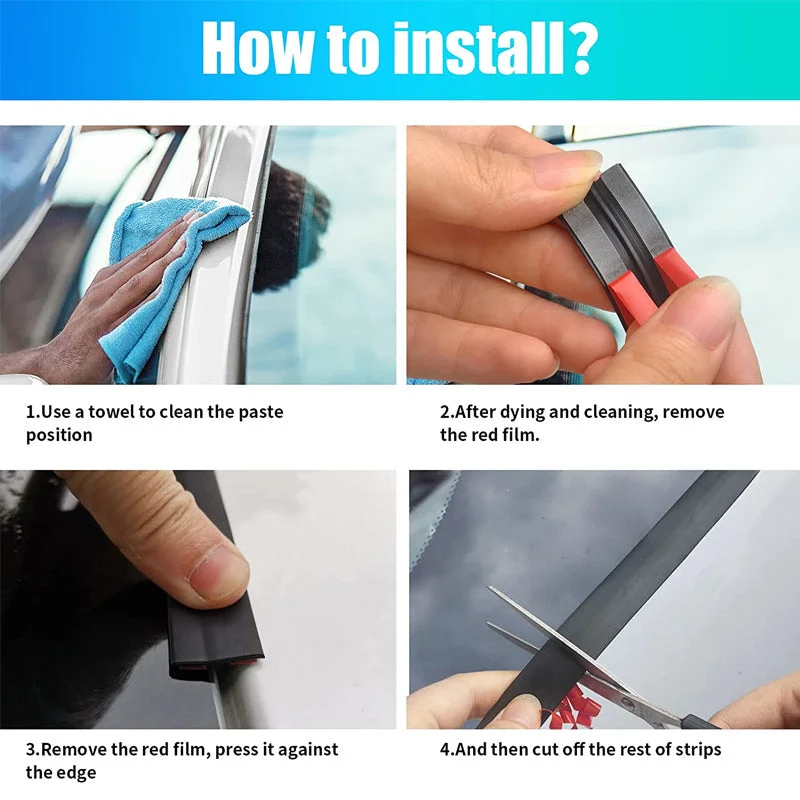 How to install?

1.Use a towel to clean the paste position

2.After dying and cleaning, remove the red film.

3.Remove the red film, press it against the edge

4.And then cut off the rest of strips