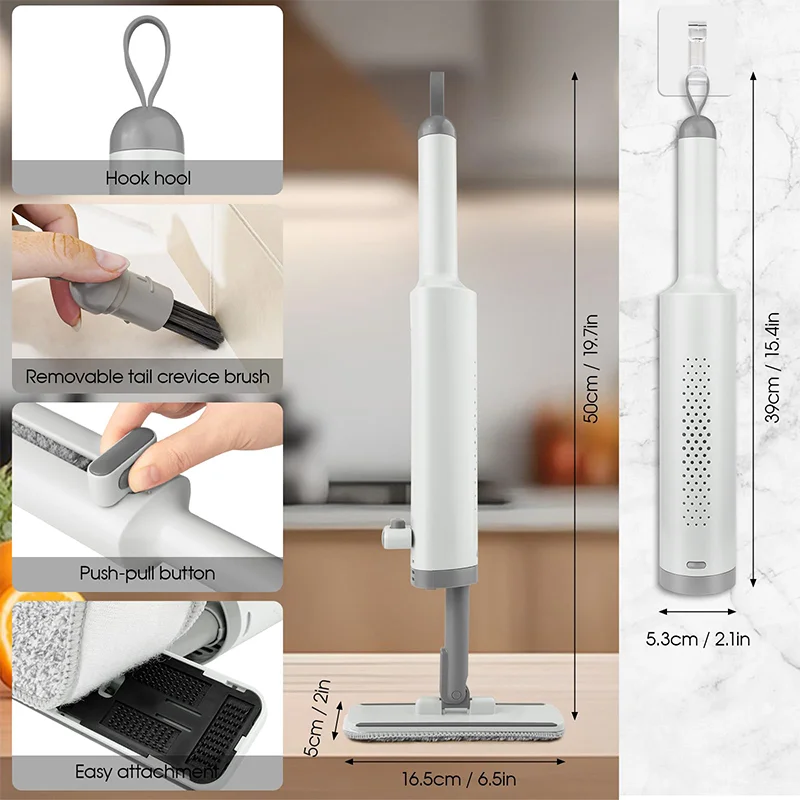 Hook hool

Removable tail crevice brush

Push-pull button

Easy attachment

50cm / 19.7in

5cm / 2in

16.5cm / 6.5in

39cm / 15.4in

5.3cm / 2.1in