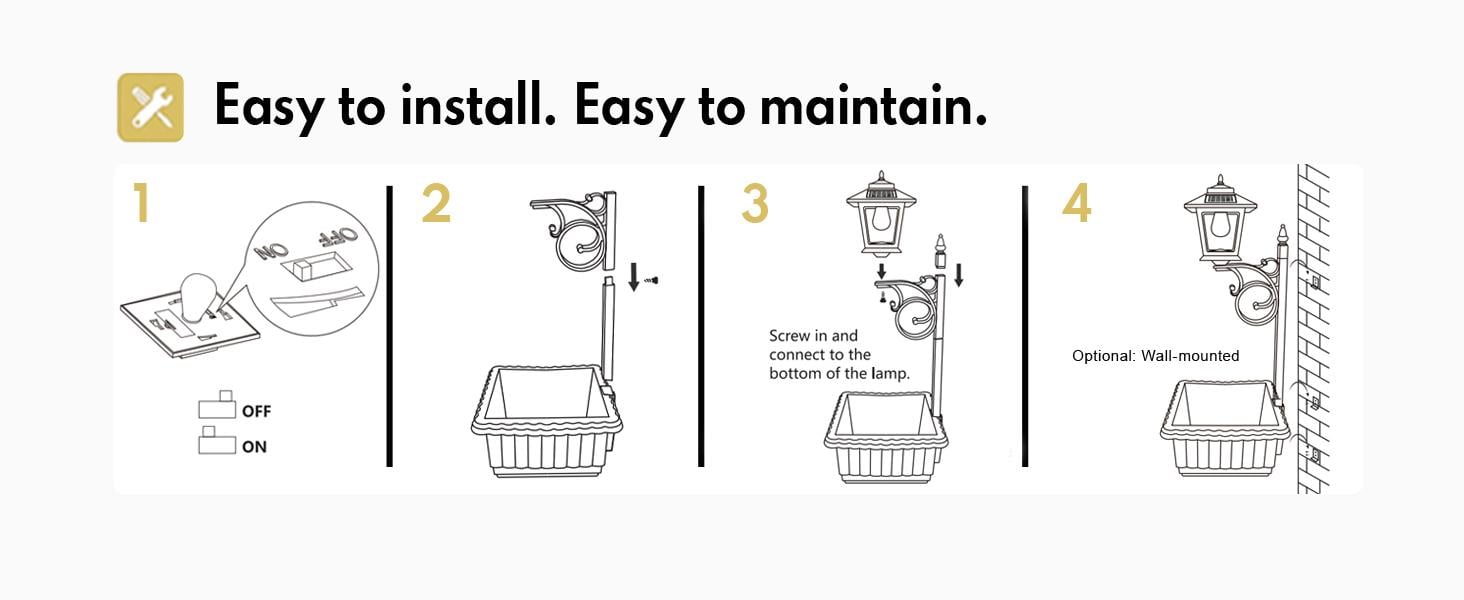 Easy to install. Easy to maintain.

1

ON OFF

OFF

ON

2

3

Screw in and connect to the bottom of the lamp.

4

Optional: Wall-mounted