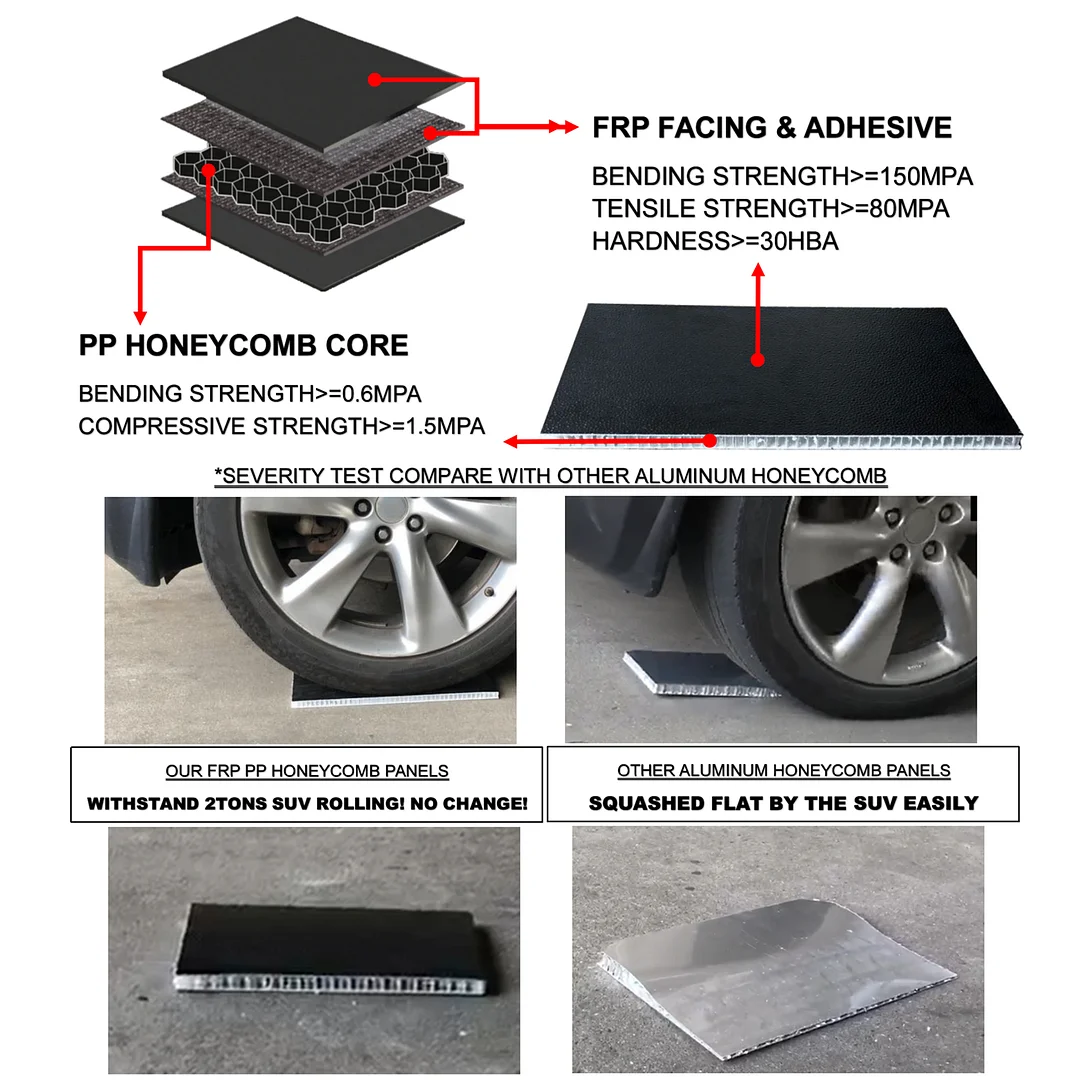 FRP FACING & ADHESIVE

BENDING STRENGTH>=150MPA
TENSILE STRENGTH>=80MPA
HARDNESS>=30HBA

PP HONEYCOMB CORE

BENDING STRENGTH>=0.6MPA
COMPRESSIVE STRENGTH>=1.5MPA

*SEVERITY TEST COMPARE WITH OTHER ALUMINUM HONEYCOMB

OUR FRP PP HONEYCOMB PANELS

WITHSTAND 2TONS SUV ROLLING! NO CHANGE!

OTHER ALUMINUM HONEYCOMB PANELS

SQUASHED FLAT BY THE SUV EASILY