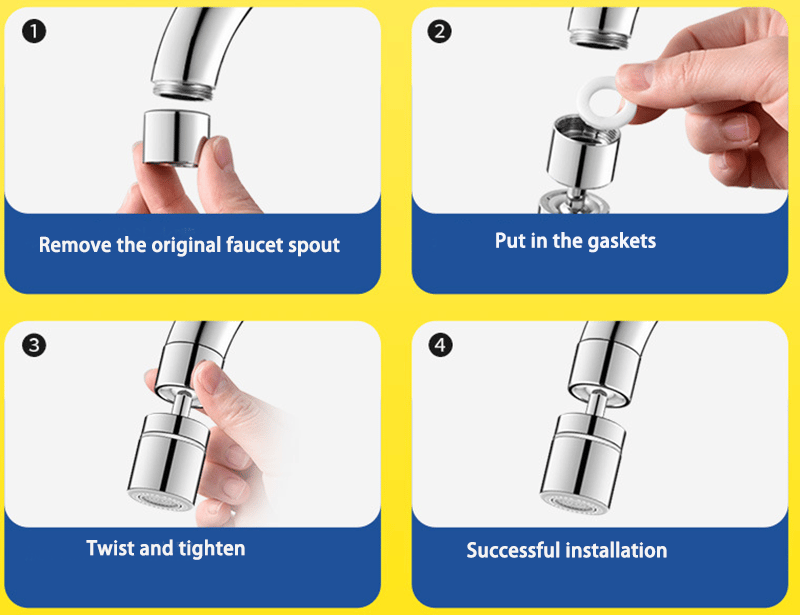 1
Remove the original faucet spout

2
Put in the gaskets

3
Twist and tighten

4
Successful installation