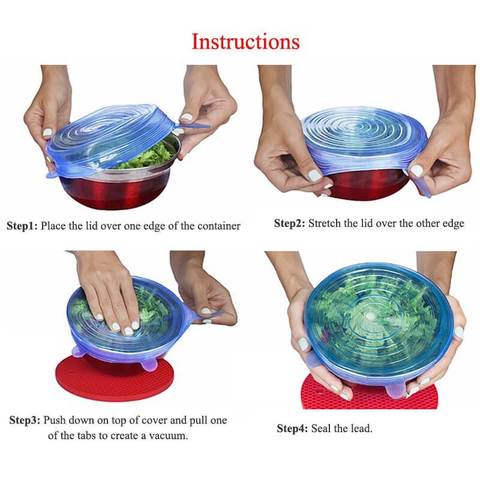 Instructions

Step1: Place the lid over one edge of the container

Step2: Stretch the lid over the other edge

Step3: Push down on top of cover and pull one of the tabs to create a vacuum.

Step4: Seal the lead.