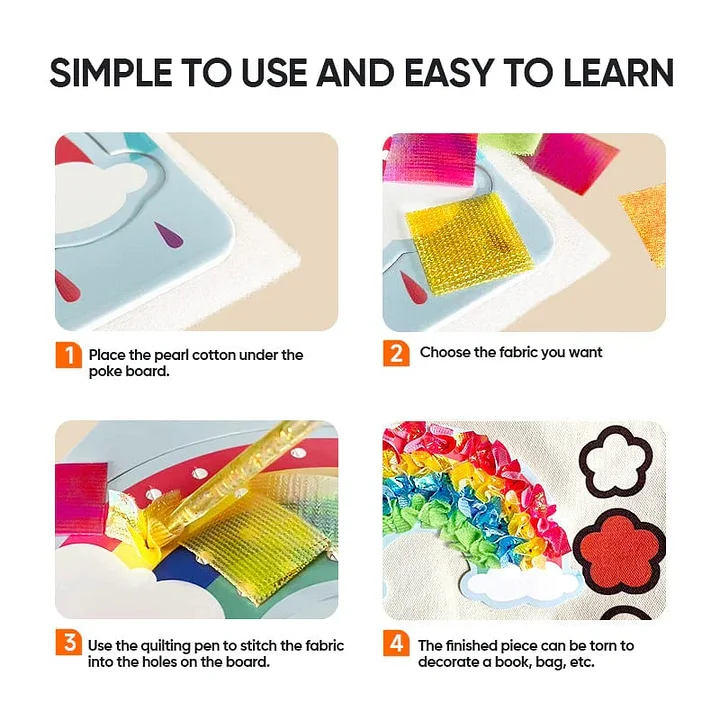 SIMPLE TO USE AND EASY TO LEARN

1 Place the pearl cotton under the poke board.

2 Choose the fabric you want

3 Use the quilting pen to stitch the fabric into the holes on the board.

4 The finished piece can be torn to decorate a book, bag, etc.