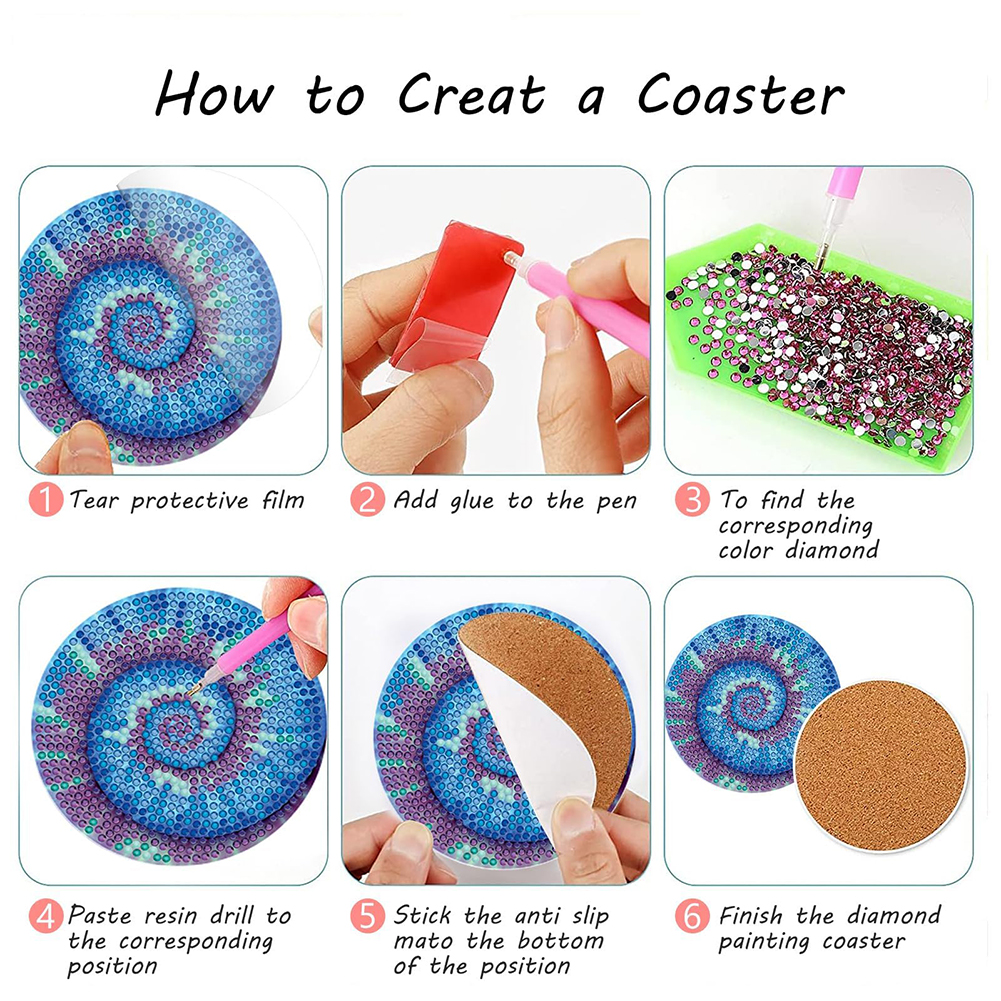 How to Creat a Coaster

1 Tear protective film

2 Add glue to the pen

3 To find the corresponding color diamond

4 Paste resin drill to the corresponding position

5 Stick the anti slip mato the bottom of the position

6 Finish the diamond painting coaster