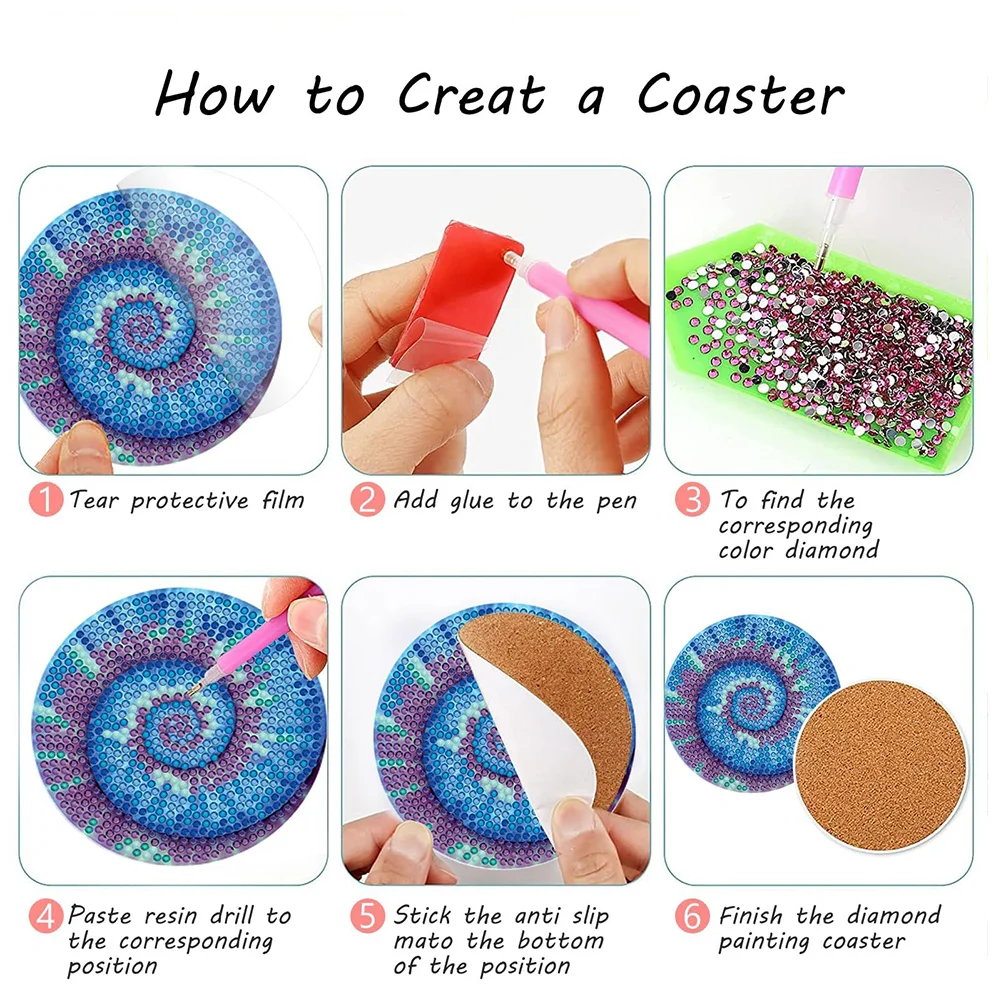 How to Creat a Coaster

1 Tear protective film

2 Add glue to the pen

3 To find the corresponding color diamond

4 Paste resin drill to the corresponding position

5 Stick the anti slip mato the bottom of the position

6 Finish the diamond painting coaster