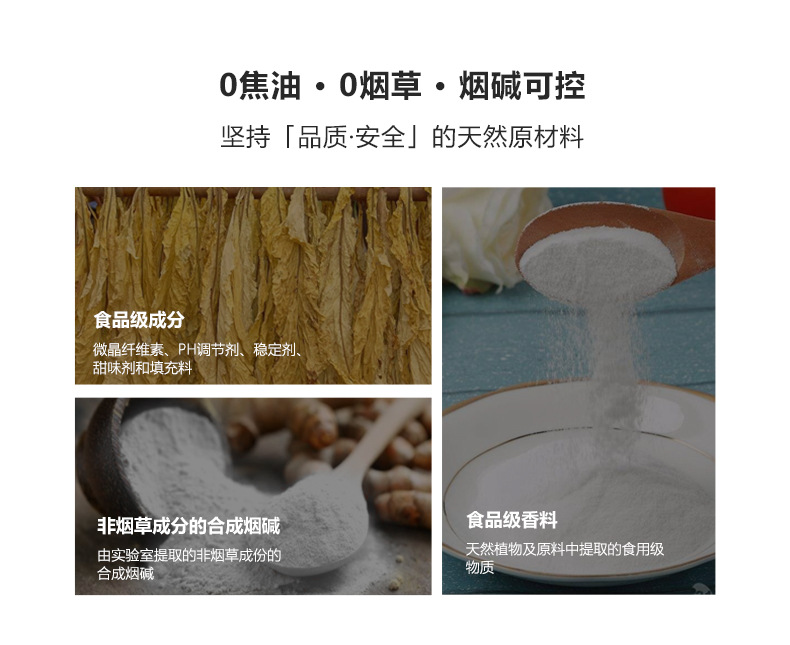 0焦油 · 0烟草 · 烟碱可控

坚持「品质·安全」的天然原材料

食品级成分

微晶纤维素、PH调节剂、稳定剂、甜味剂和填充料

非烟草成分的合成烟碱

由实验室提取的非烟草成份的合成烟碱

食品级香料

天然植物及原料中提取的食用级物质