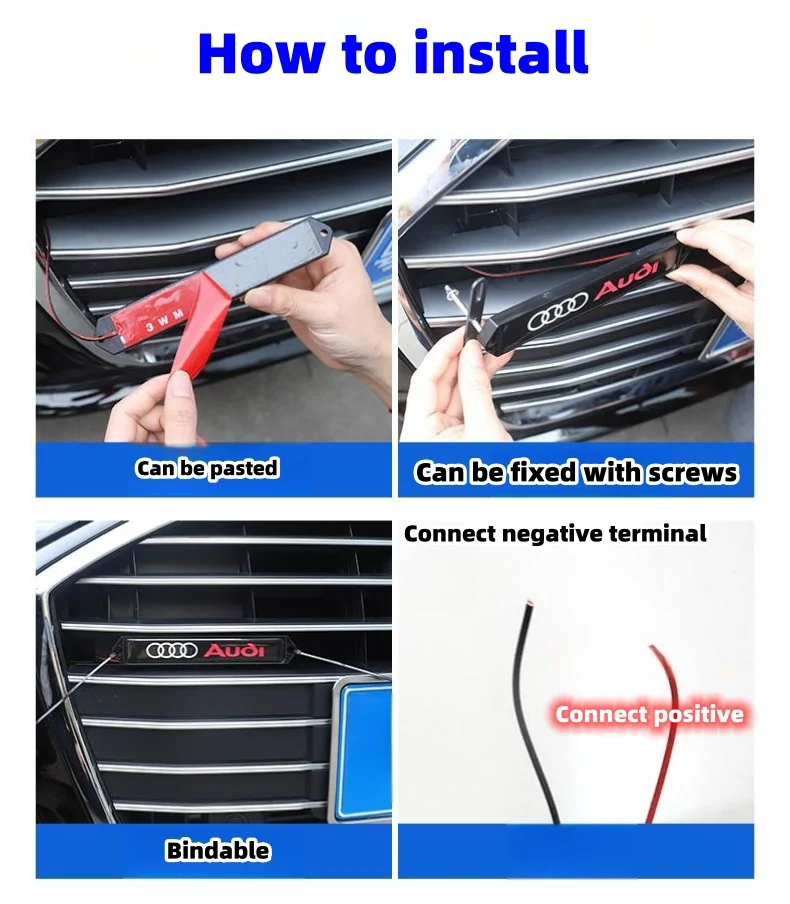 How to install

3 W M

Can be pasted

Audi

Can be fixed with screws

Audi

Bindable

Connect negative terminal

Connect positive