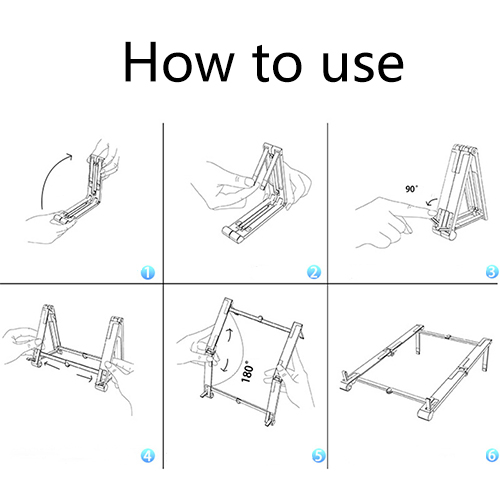 How to use

1

2

90°

3

4

180°

5

6