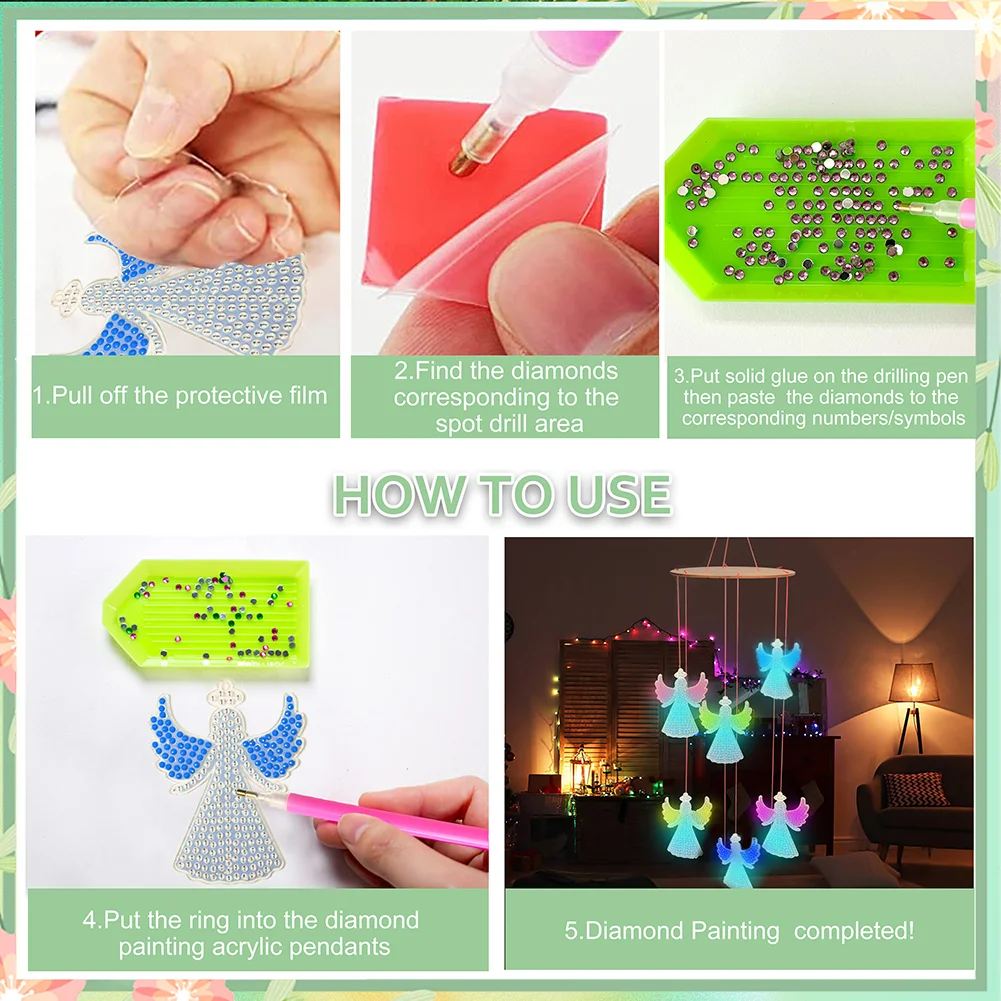 1.Pull off the protective film

2.Find the diamonds corresponding to the spot drill area

3.Put solid glue on the drilling pen then paste the diamonds to the corresponding numbers/symbols

HOW TO USE

4.Put the ring into the diamond painting acrylic pendants

5.Diamond Painting completed!