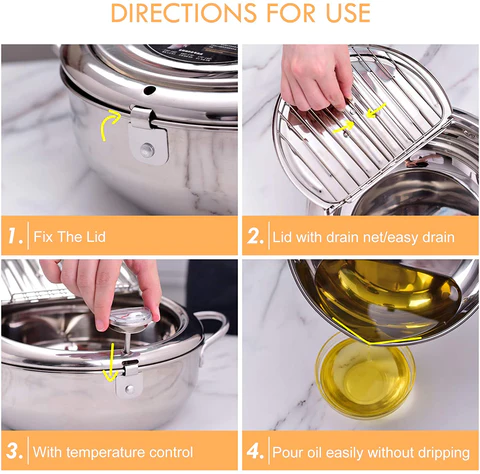 DIRECTIONS FOR USE

1. Fix The Lid

2. Lid with drain net/easy drain

3. With temperature control

4. Pour oil easily without dripping