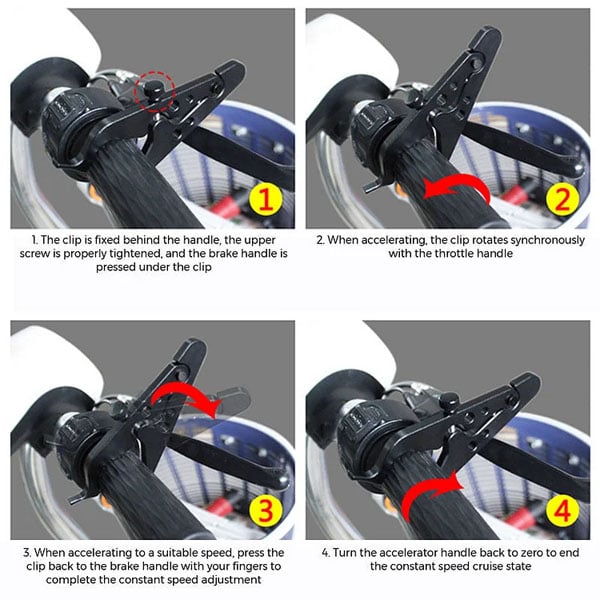 1

1. The clip is fixed behind the handle, the upper screw is properly tightened, and the brake handle is pressed under the clip

2

2. When accelerating, the clip rotates synchronously with the throttle handle

3

3. When accelerating to a suitable speed, press the clip back to the brake handle with your fingers to complete the constant speed adjustment

4

4. Turn the accelerator handle back to zero to end the constant speed cruise state