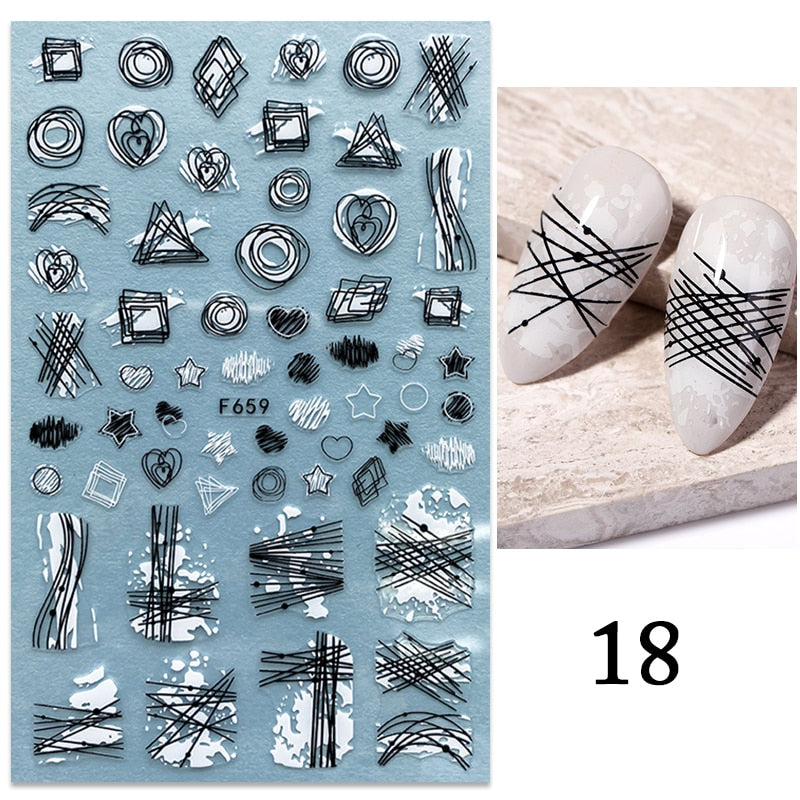 F659

18