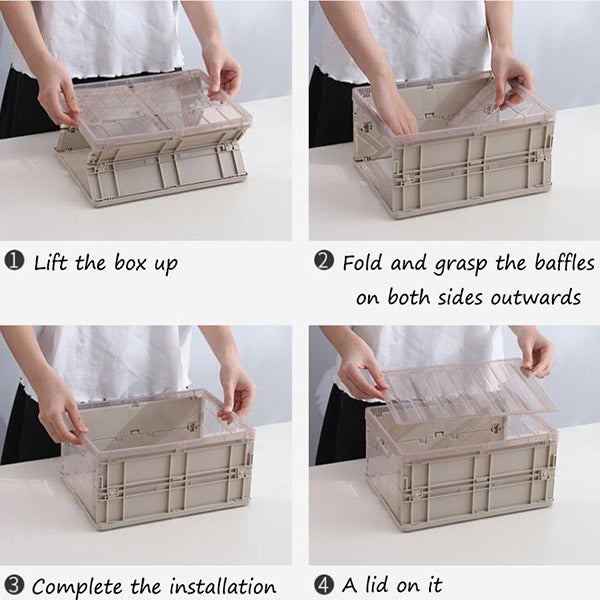 ❶ Lift the box up

❷ Fold and grasp the baffles on both sides outwards

❸ Complete the installation

❹ A lid on it