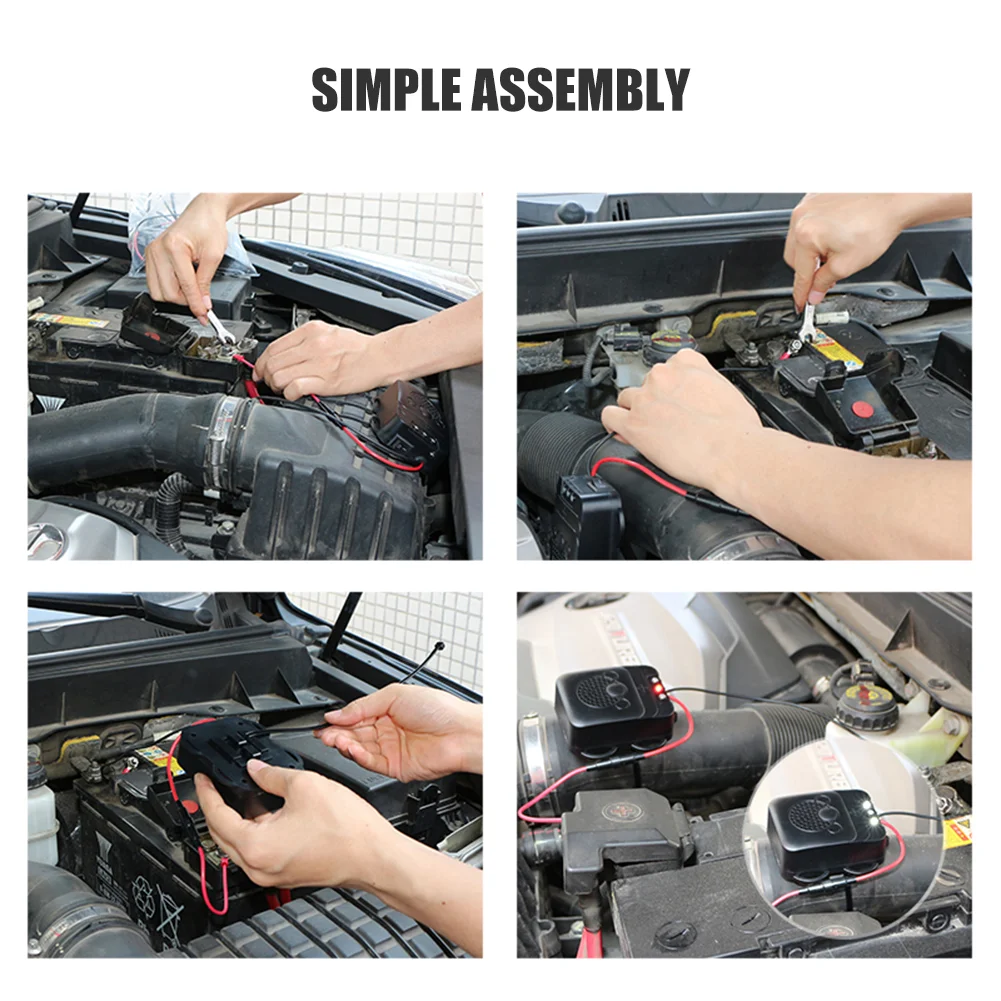 SIMPLE ASSEMBLY