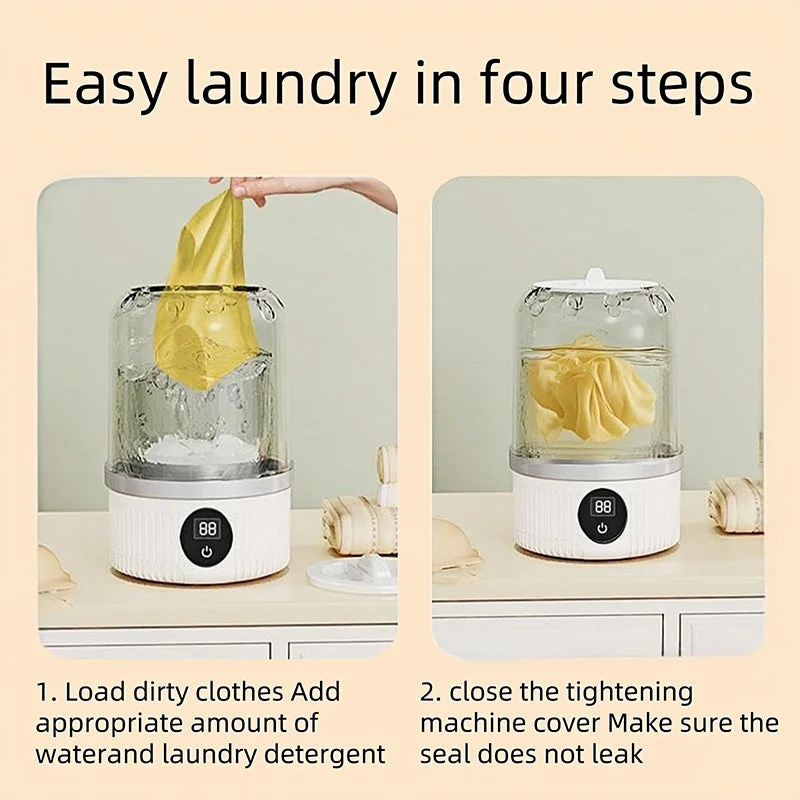 Easy laundry in four steps

88

88

1. Load dirty clothes Add appropriate amount of waterand laundry detergent

2. close the tightening machine cover Make sure the seal does not leak