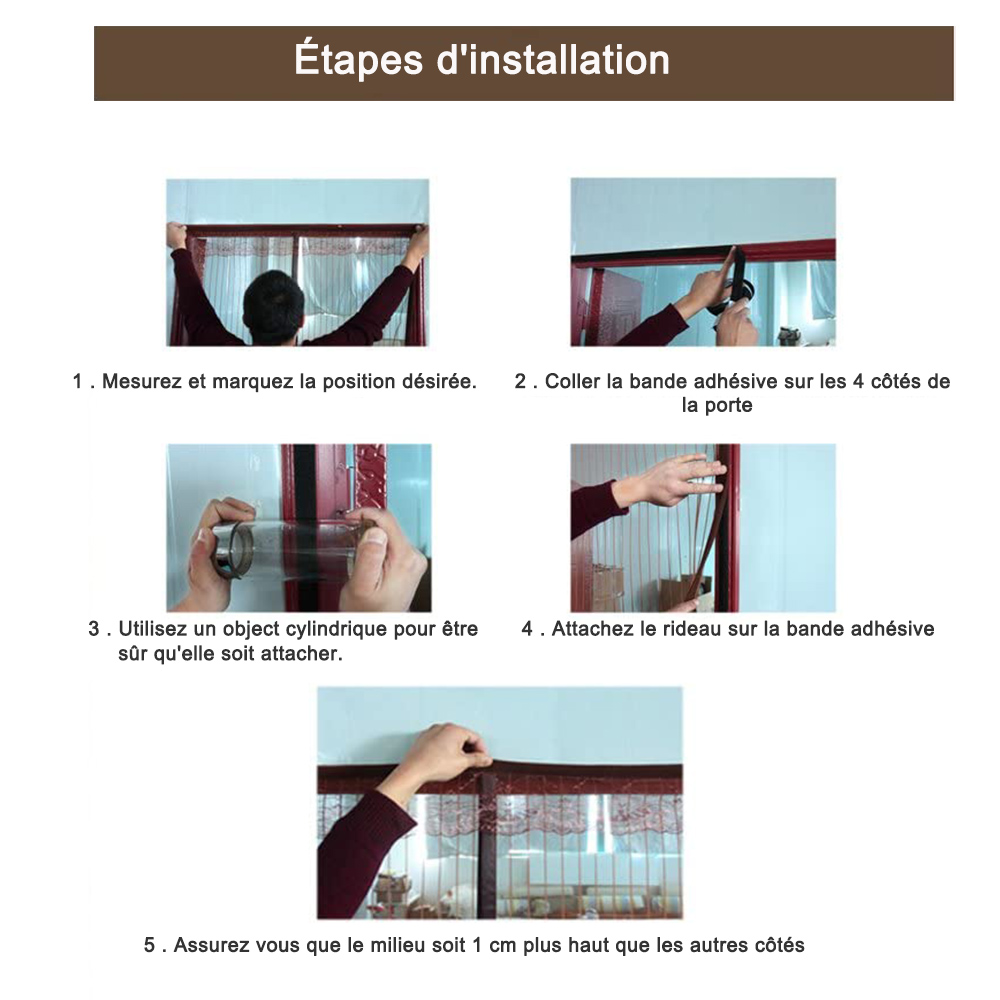 Étapes d'installation

1 . Mesurez et marquez la position désirée.

2 . Coller la bande adhésive sur les 4 côtés de la porte

3 . Utilisez un object cylindrique pour être sûr qu'elle soit attacher.

4 . Attachez le rideau sur la bande adhésive

5 . Assurez vous que le milieu soit 1 cm plus haut que les autres côtés