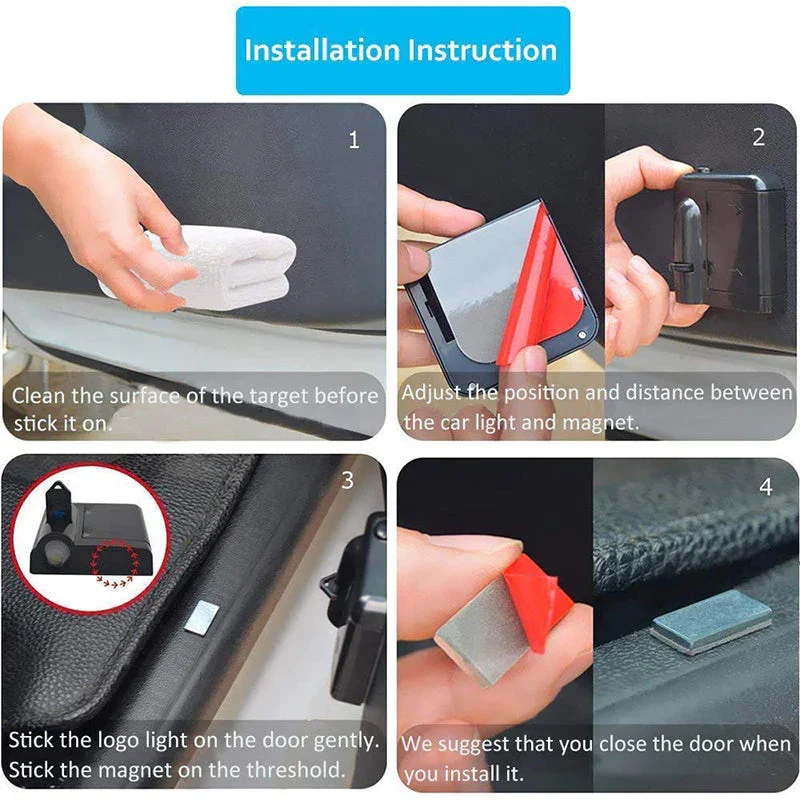 Installation Instruction

1

Clean the surface of the target before stick it on.

2

Adjust the position and distance between the car light and magnet.

3

Stick the logo light on the door gently. Stick the magnet on the threshold.

4

We suggest that you close the door when you install it.