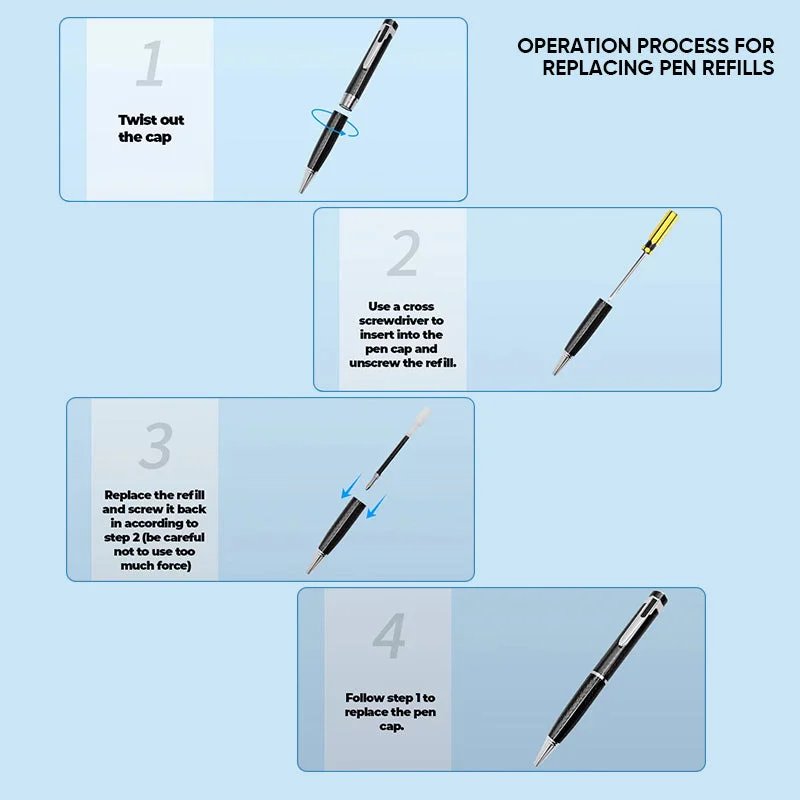 OPERATION PROCESS FOR REPLACING PEN REFILLS

1

Twist out the cap

2

Use a cross screwdriver to insert into the pen cap and unscrew the refill.

3

Replace the refill and screw it back in according to step 2 (be careful not to use too much force)

4

Follow step 1 to replace the pen cap.