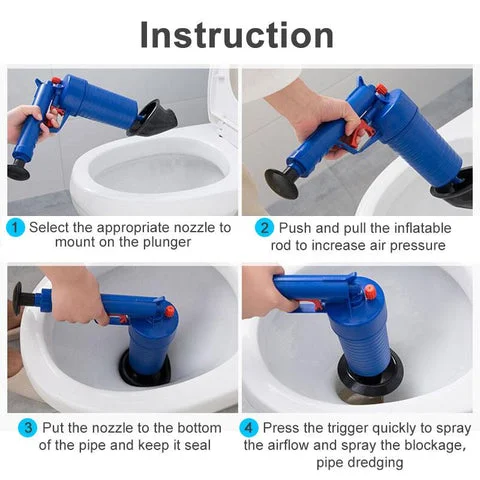 Instruction

1 Select the appropriate nozzle to mount on the plunger

2 Push and pull the inflatable rod to increase air pressure

3 Put the nozzle to the bottom of the pipe and keep it seal

4 Press the trigger quickly to spray the airflow and spray the blockage, pipe dredging