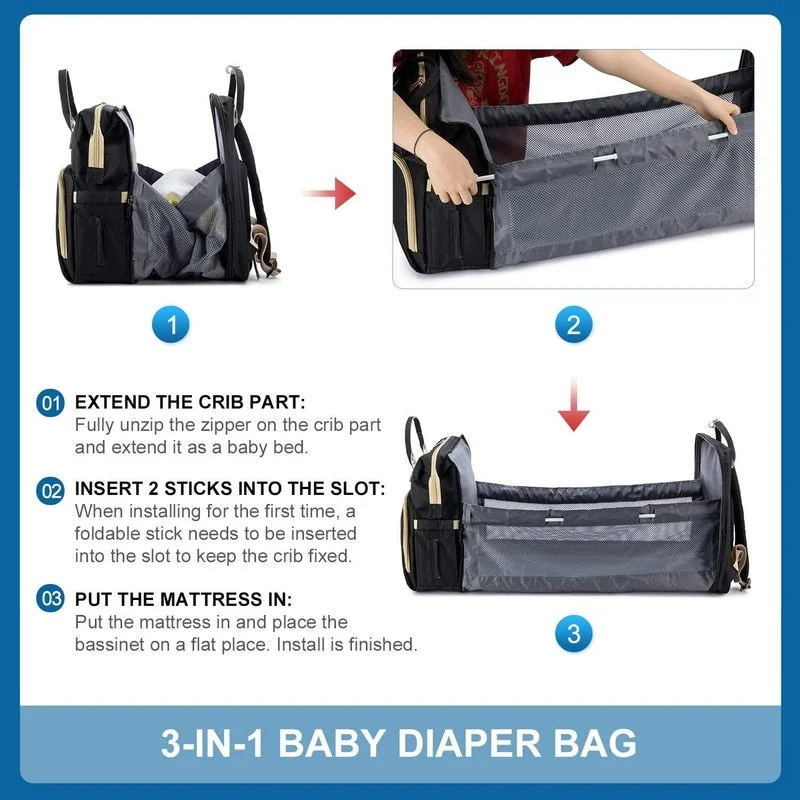 1

2

01 EXTEND THE CRIB PART:
Fully unzip the zipper on the crib part and extend it as a baby bed.

02 INSERT 2 STICKS INTO THE SLOT:
When installing for the first time, a foldable stick needs to be inserted into the slot to keep the crib fixed.

03 PUT THE MATTRESS IN:
Put the mattress in and place the bassinet on a flat place. Install is finished.

3

3-IN-1 BABY DIAPER BAG