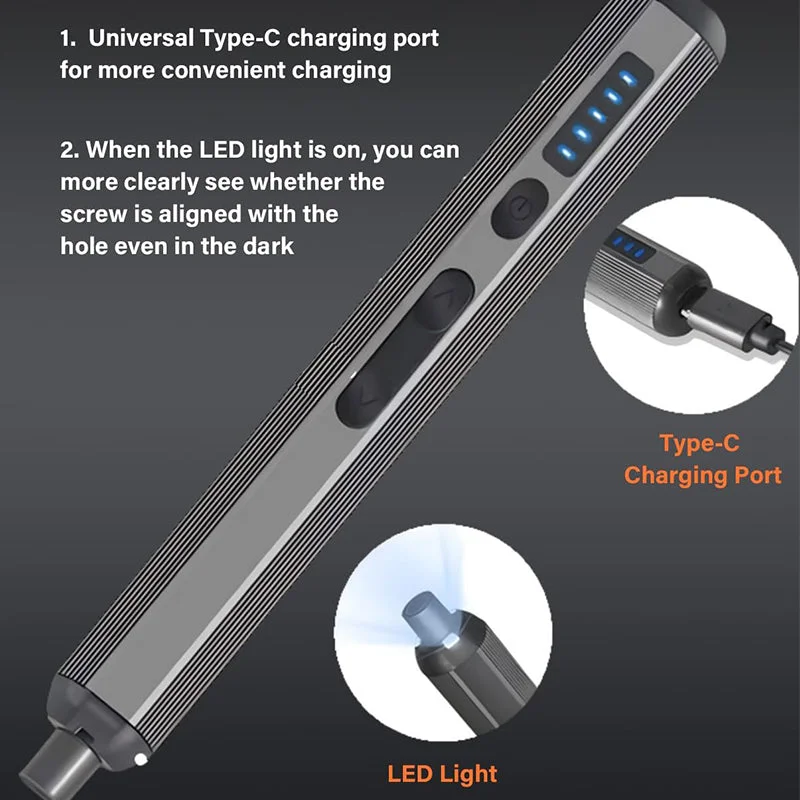 1. Universal Type-C charging port for more convenient charging

2. When the LED light is on, you can more clearly see whether the screw is aligned with the hole even in the dark

Type-C Charging Port

LED Light