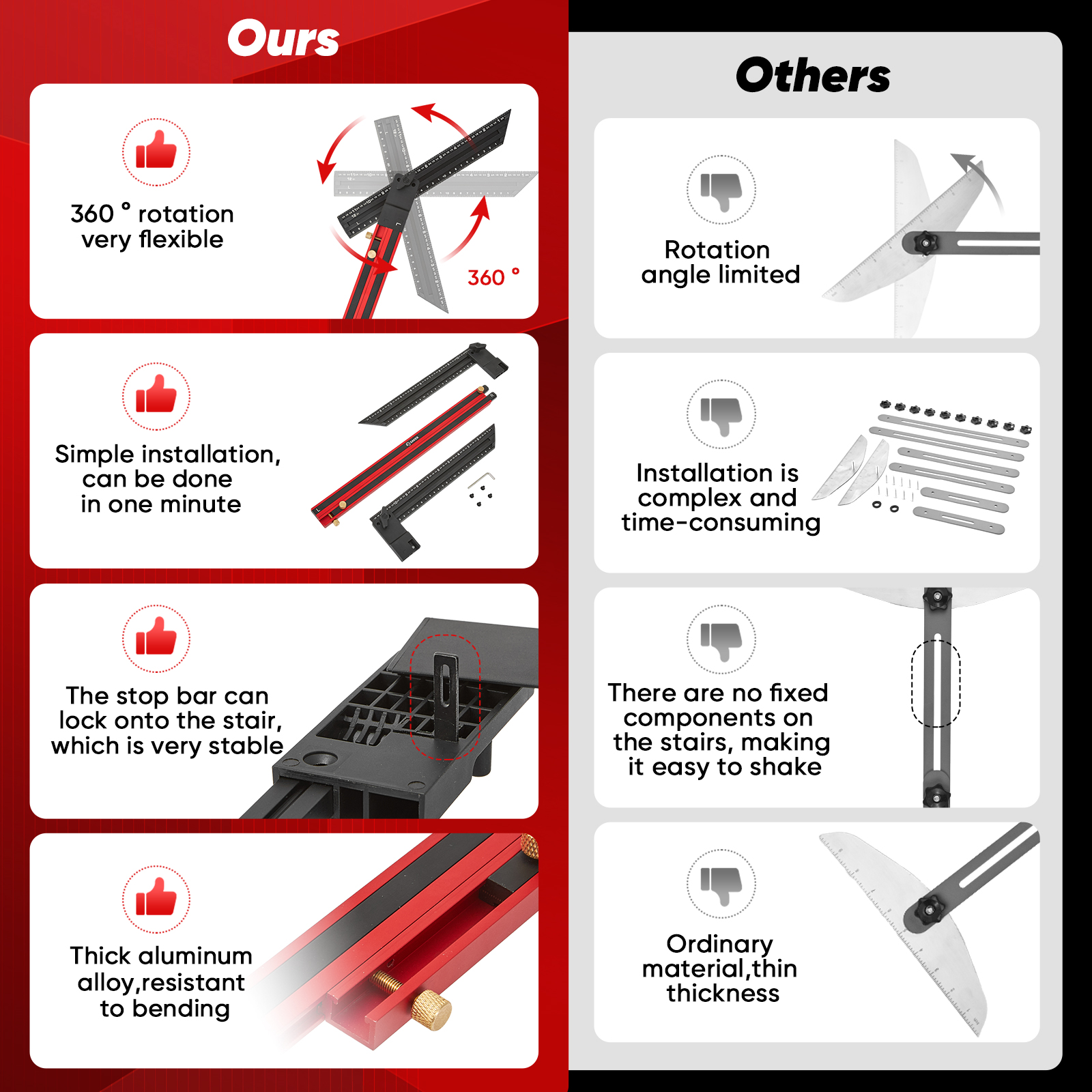 Ours

360 ° rotation very flexible

360 °

Simple installation, can be done in one minute

The stop bar can lock onto the stair, which is very stable

Thick aluminum alloy,resistant to bending

Others

Rotation angle limited

Installation is complex and time-consuming

There are no fixed components on the stairs, making it easy to shake

Ordinary material,thin thickness