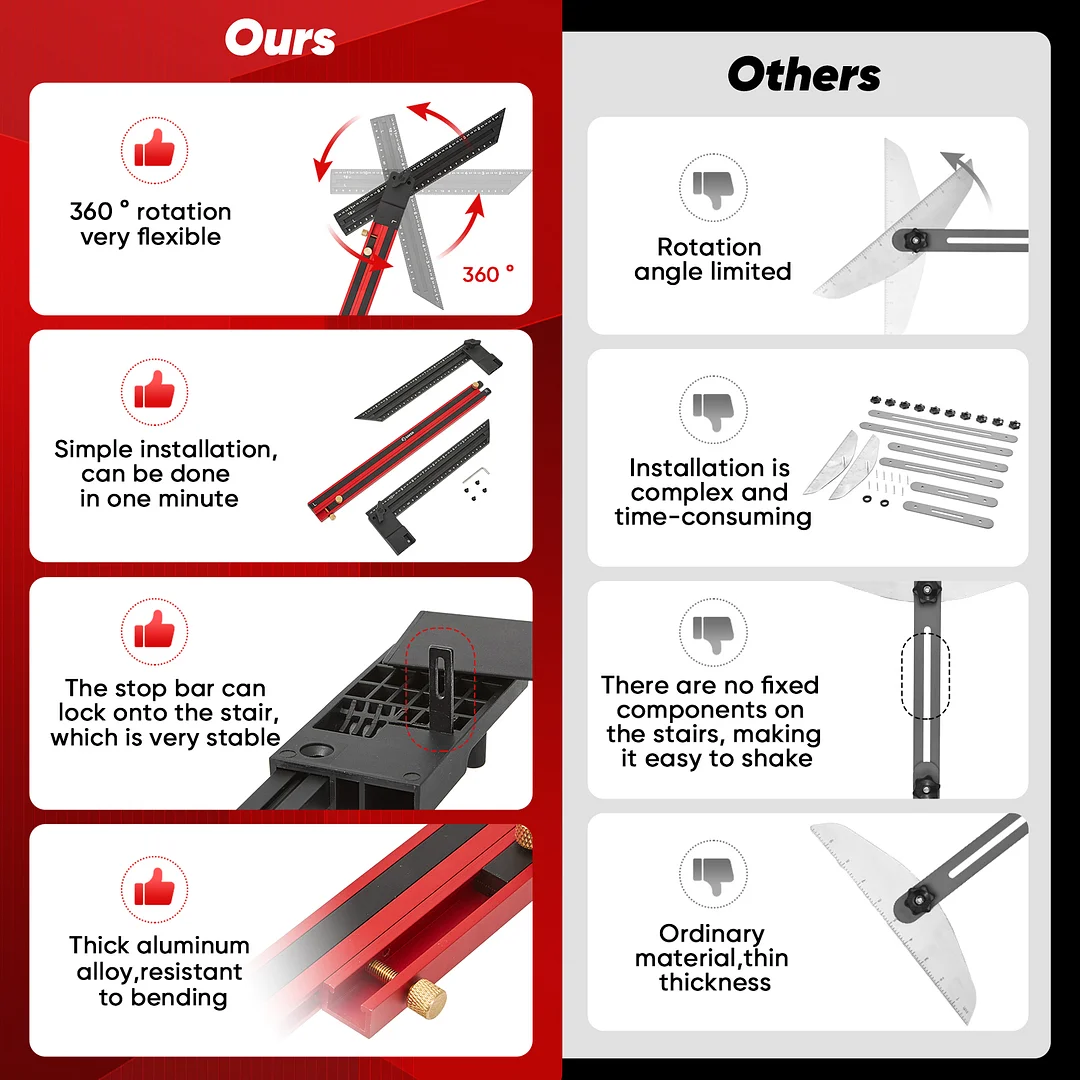 Ours

360 ° rotation very flexible

360 °

Simple installation, can be done in one minute

The stop bar can lock onto the stair, which is very stable

Thick aluminum alloy,resistant to bending

Others

Rotation angle limited

Installation is complex and time-consuming

There are no fixed components on the stairs, making it easy to shake

Ordinary material,thin thickness