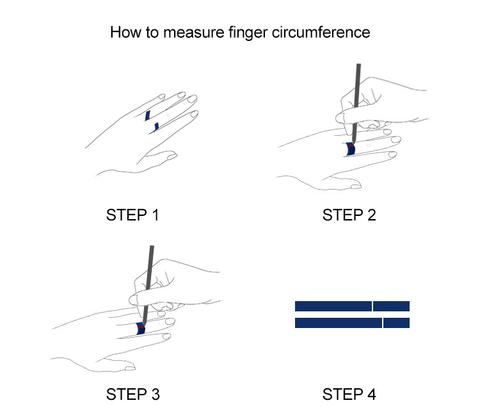 How to measure finger circumference

STEP 1

STEP 2

STEP 3

STEP 4